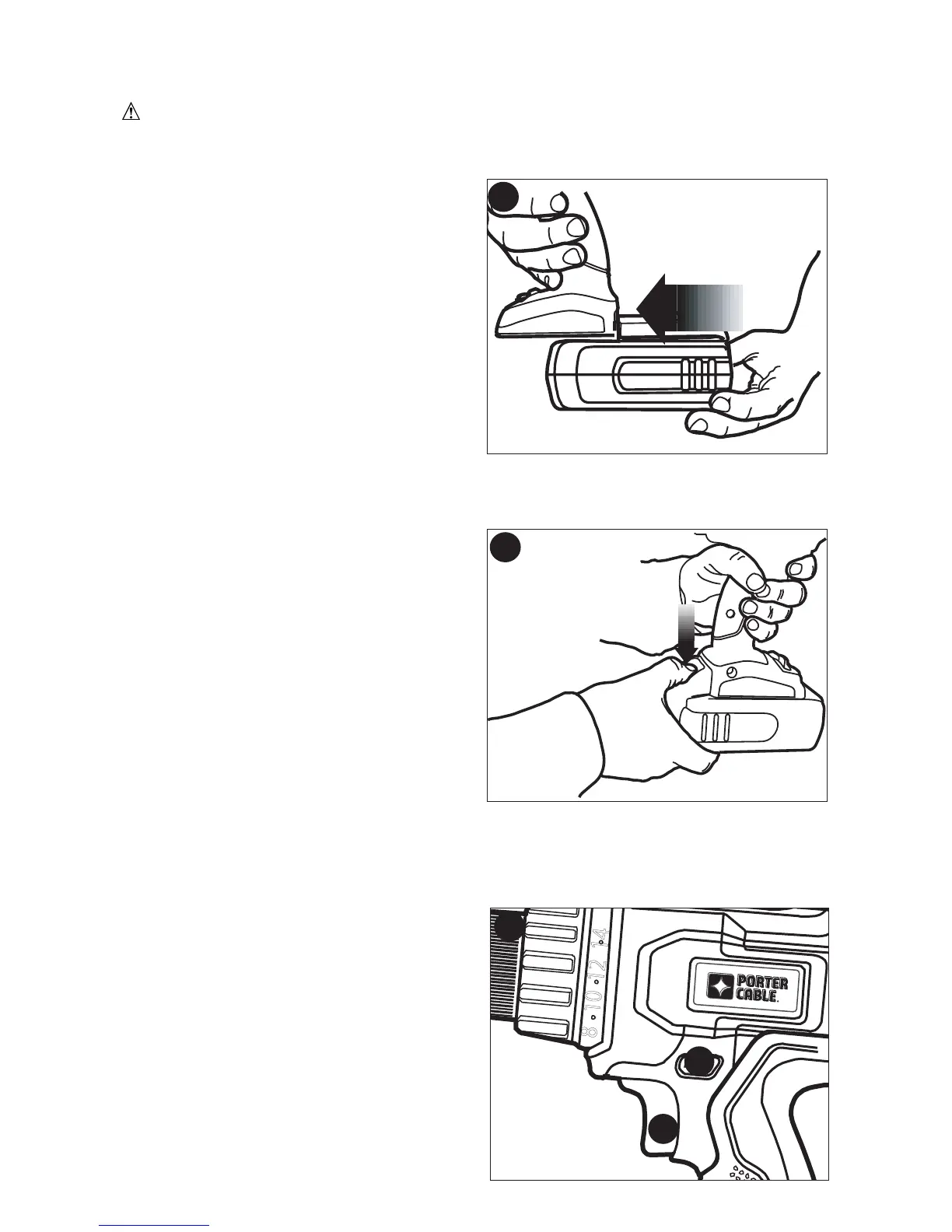 8 10 12 14

PORTER CABLE.