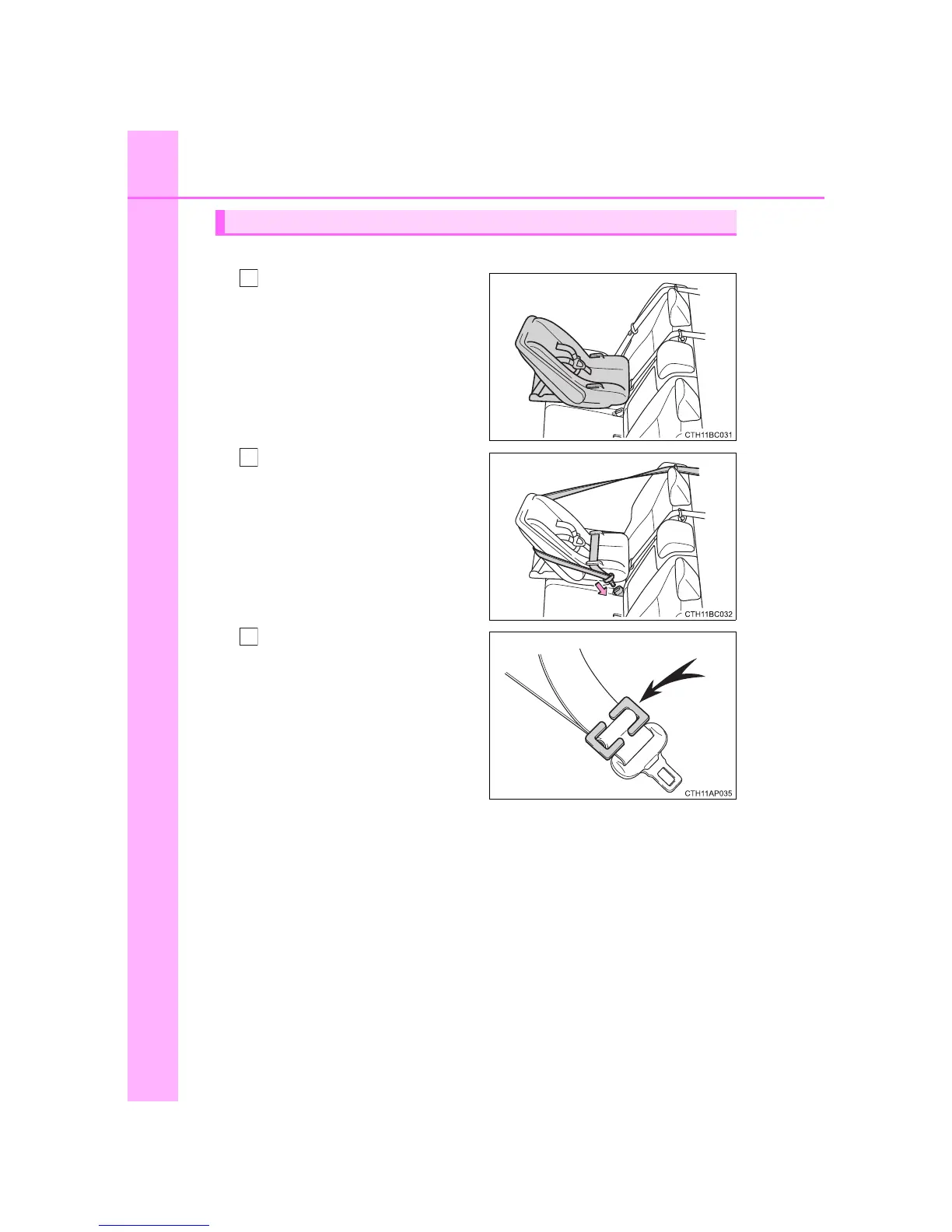 CTH11BC031

CTH11BC032

CTH11AP035