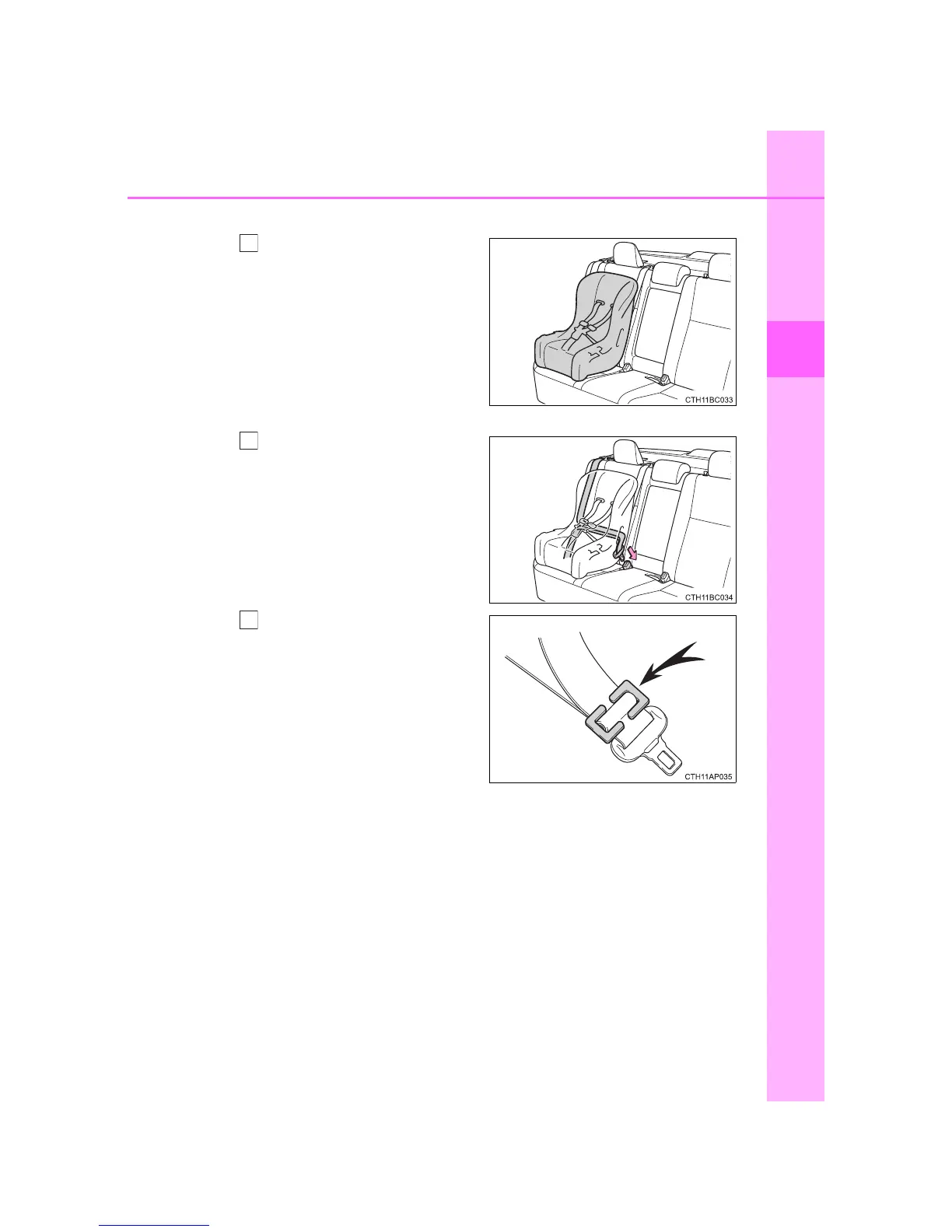 CTH11BC033

CTH11BC034

CTH11AP035