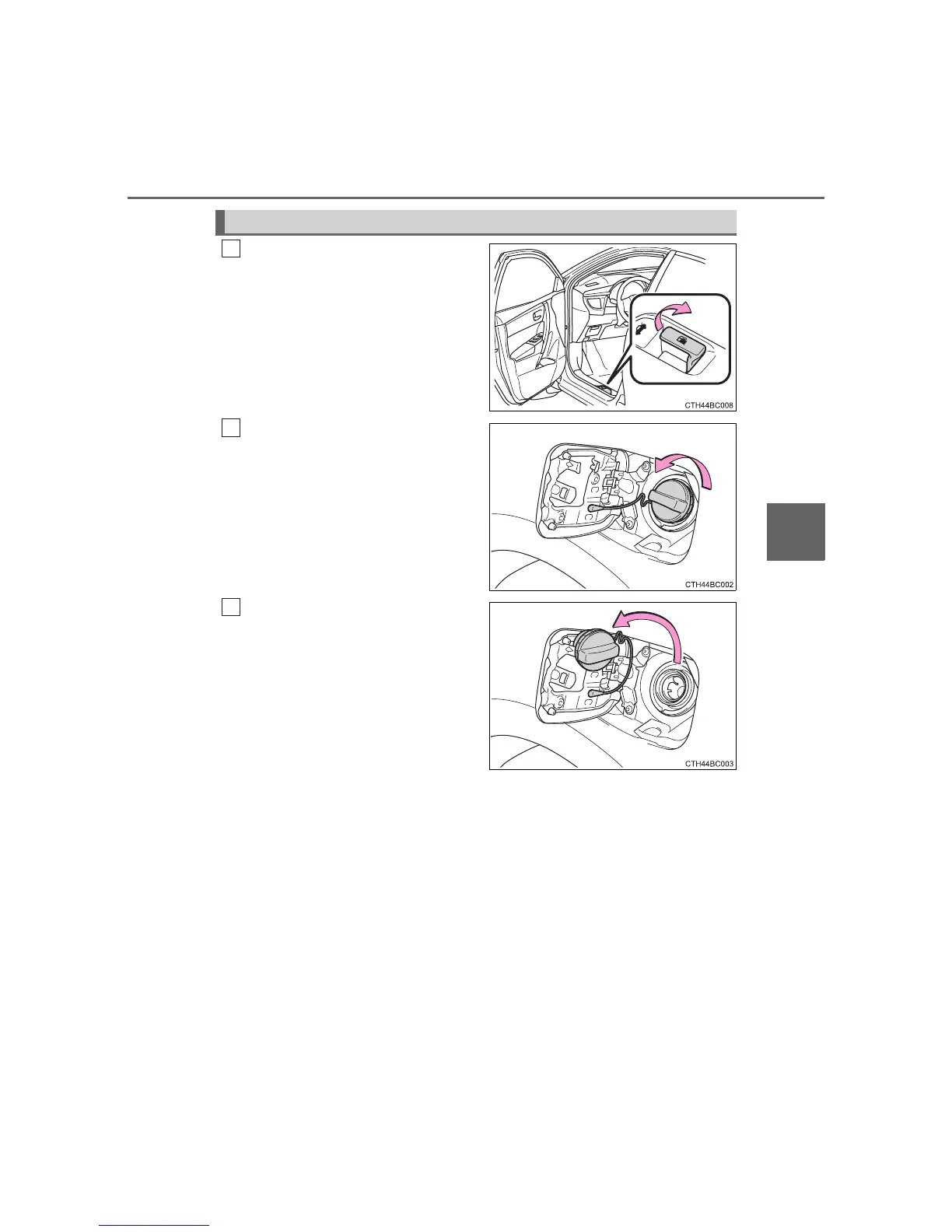 CTH44BC008

CTH44BC002

CTH44BC003