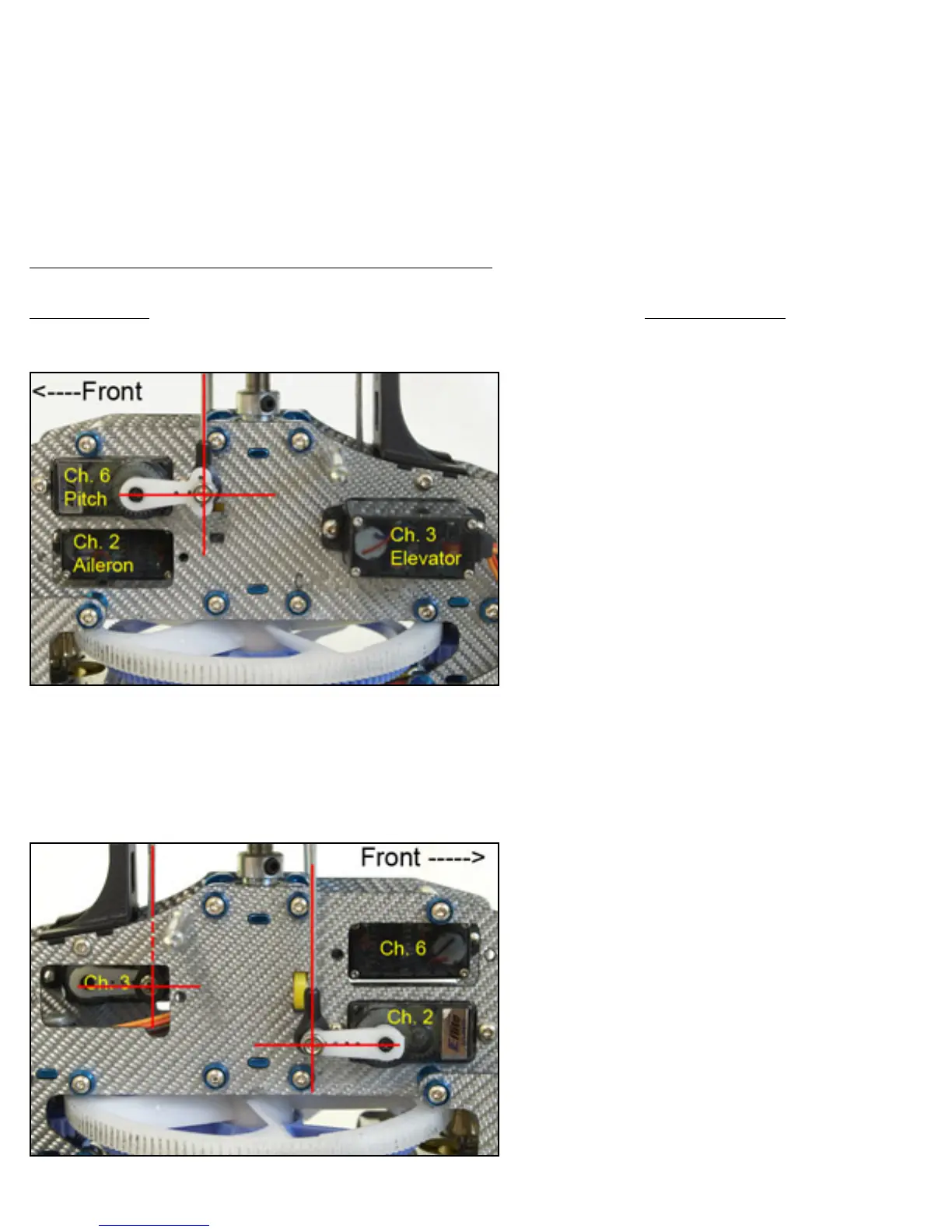 <----Front

Ch. 6
Pitch

Ch. 2
Aileron

Ch. 3
Elevator

Front ----->

Ch. 6

Ch. 3

Ch. 2

E-flite