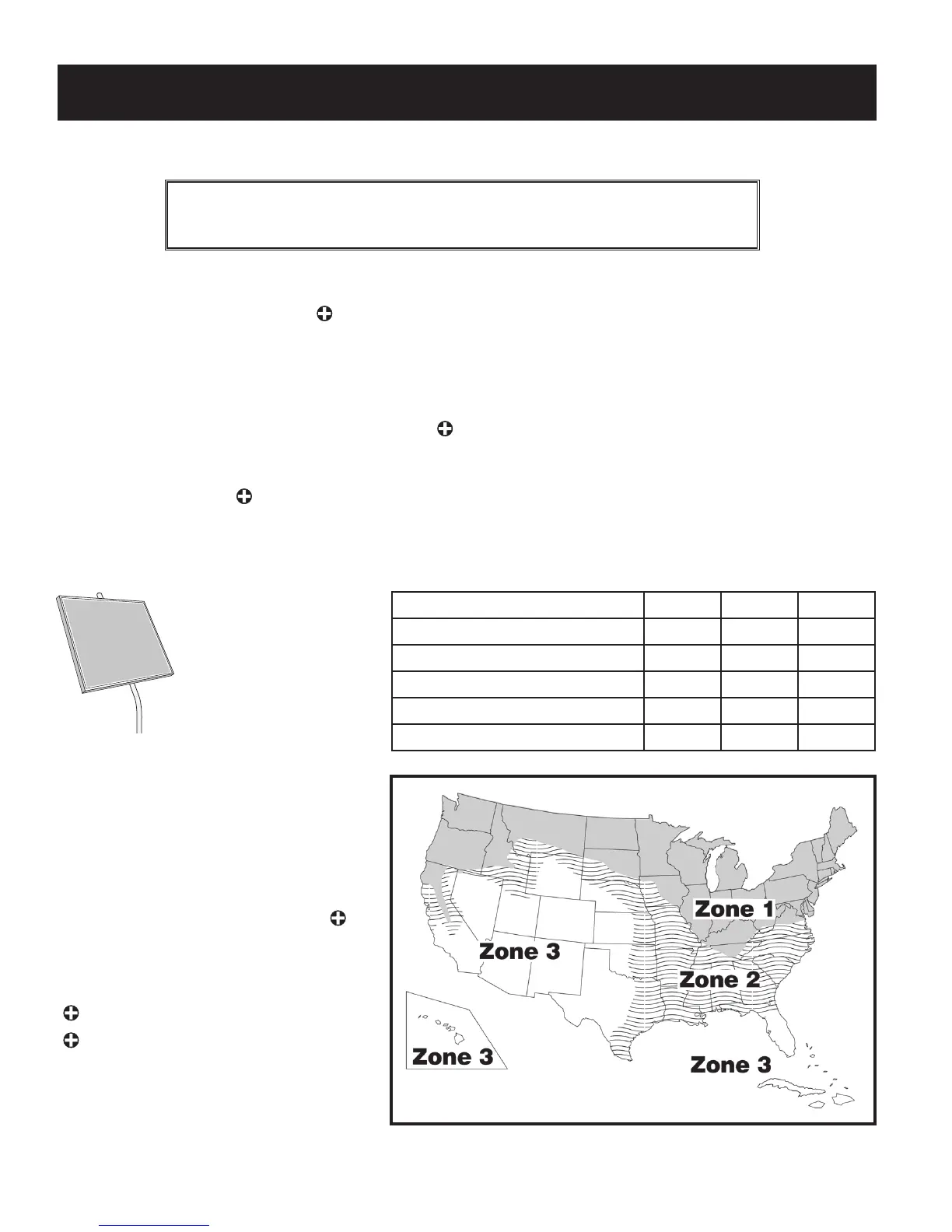 Zone 1

Zone 3

Zone 2

Zone 3

Zone 3