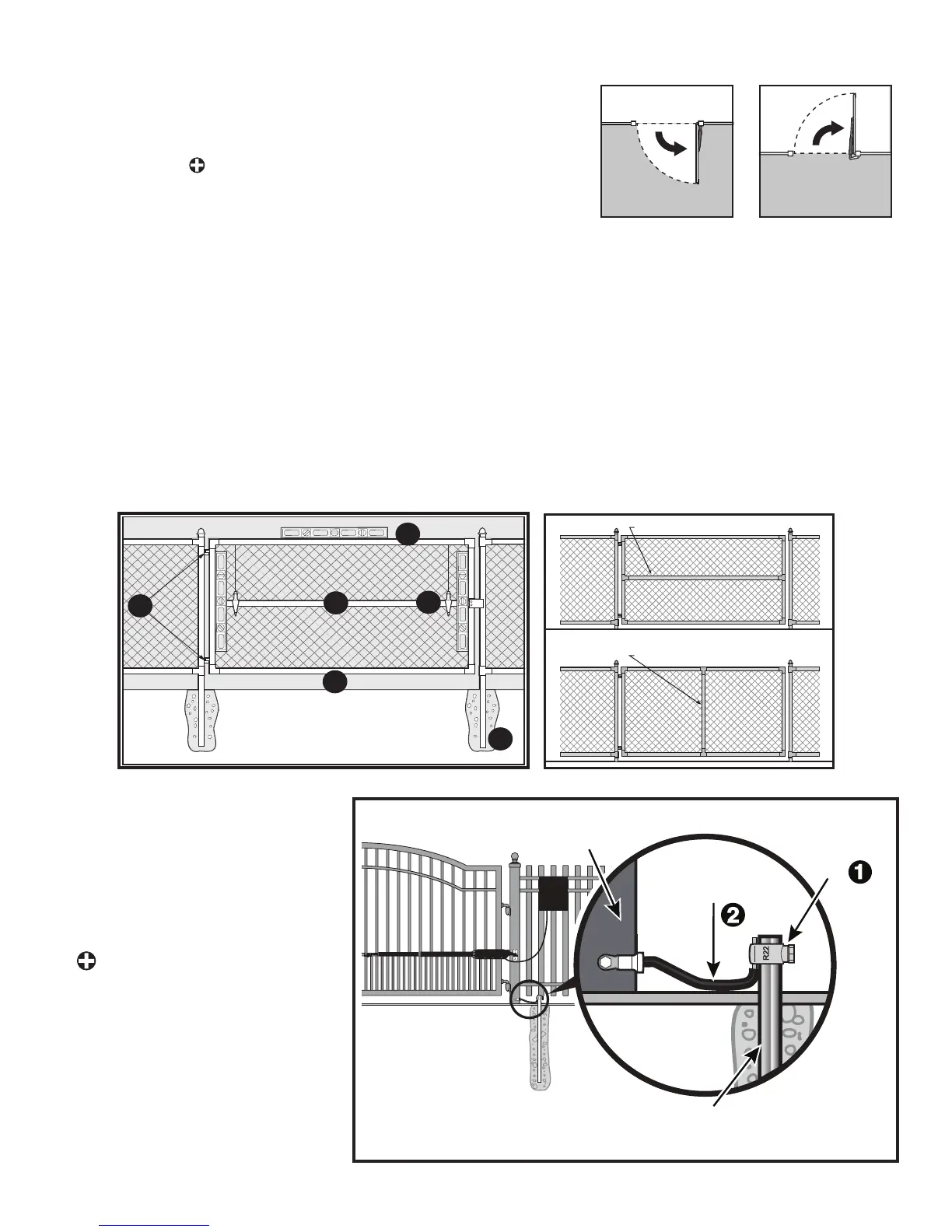 R22