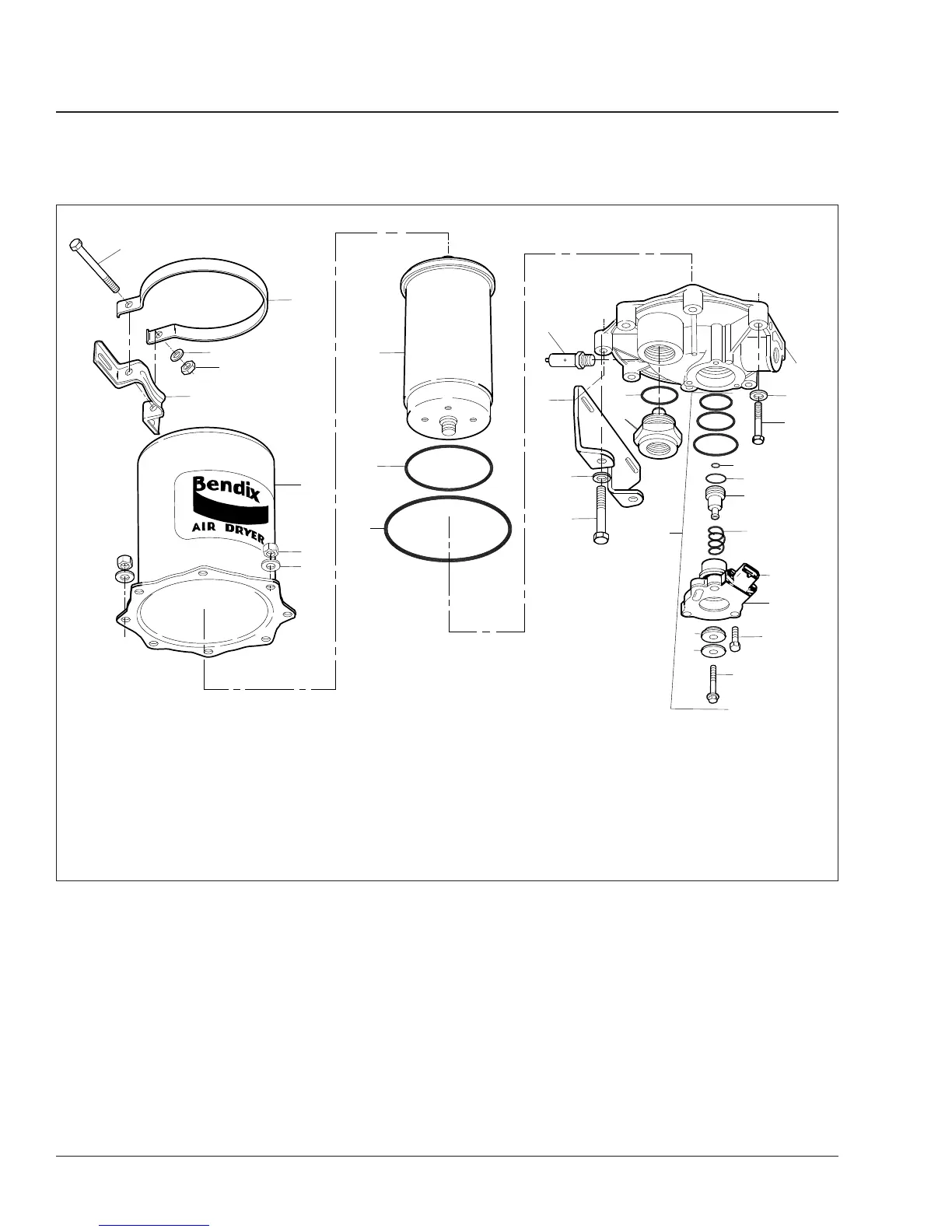 Bendix
AIR DRYER