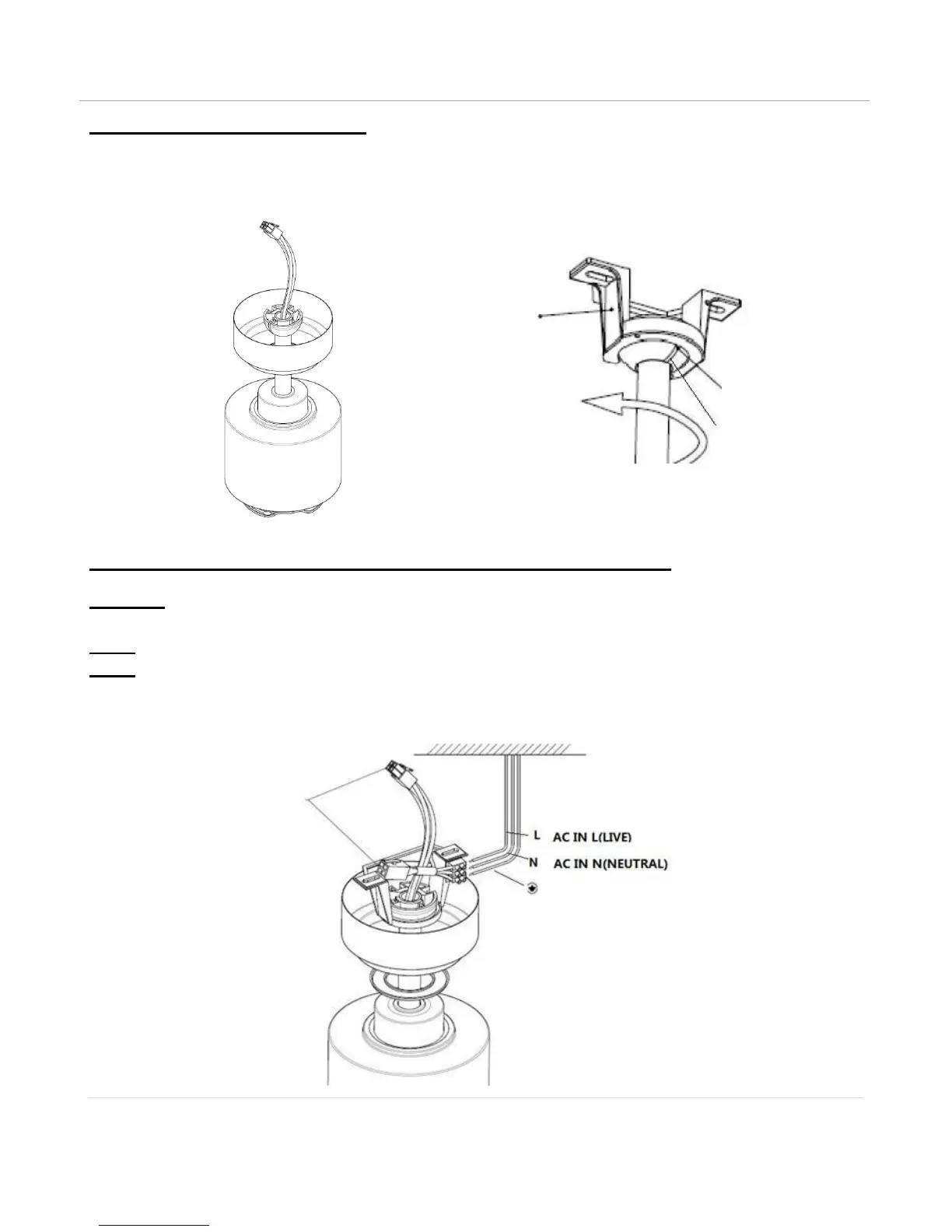 L AC IN L(LIVE)
N AC IN N(NEUTRAL)