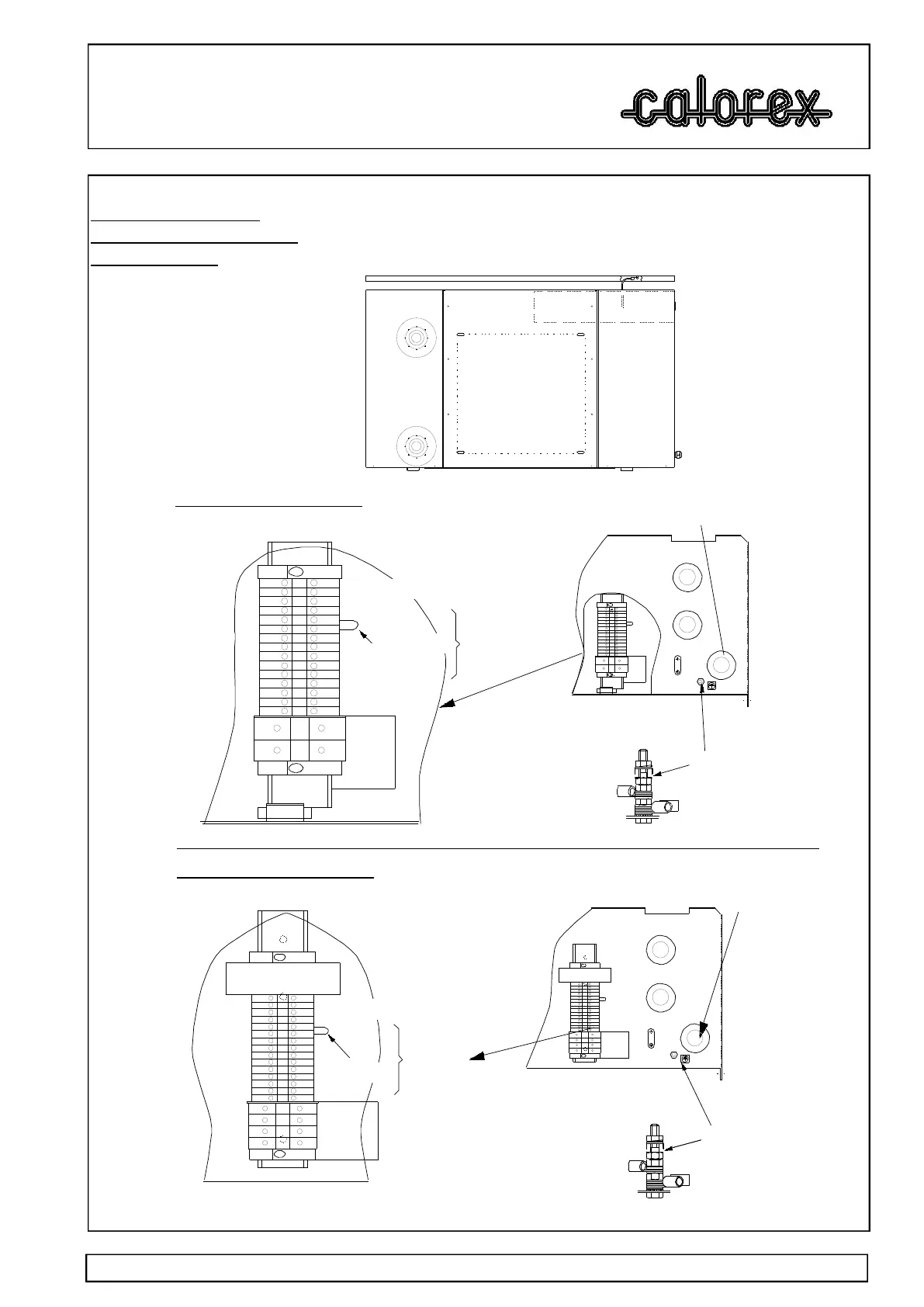 calorex