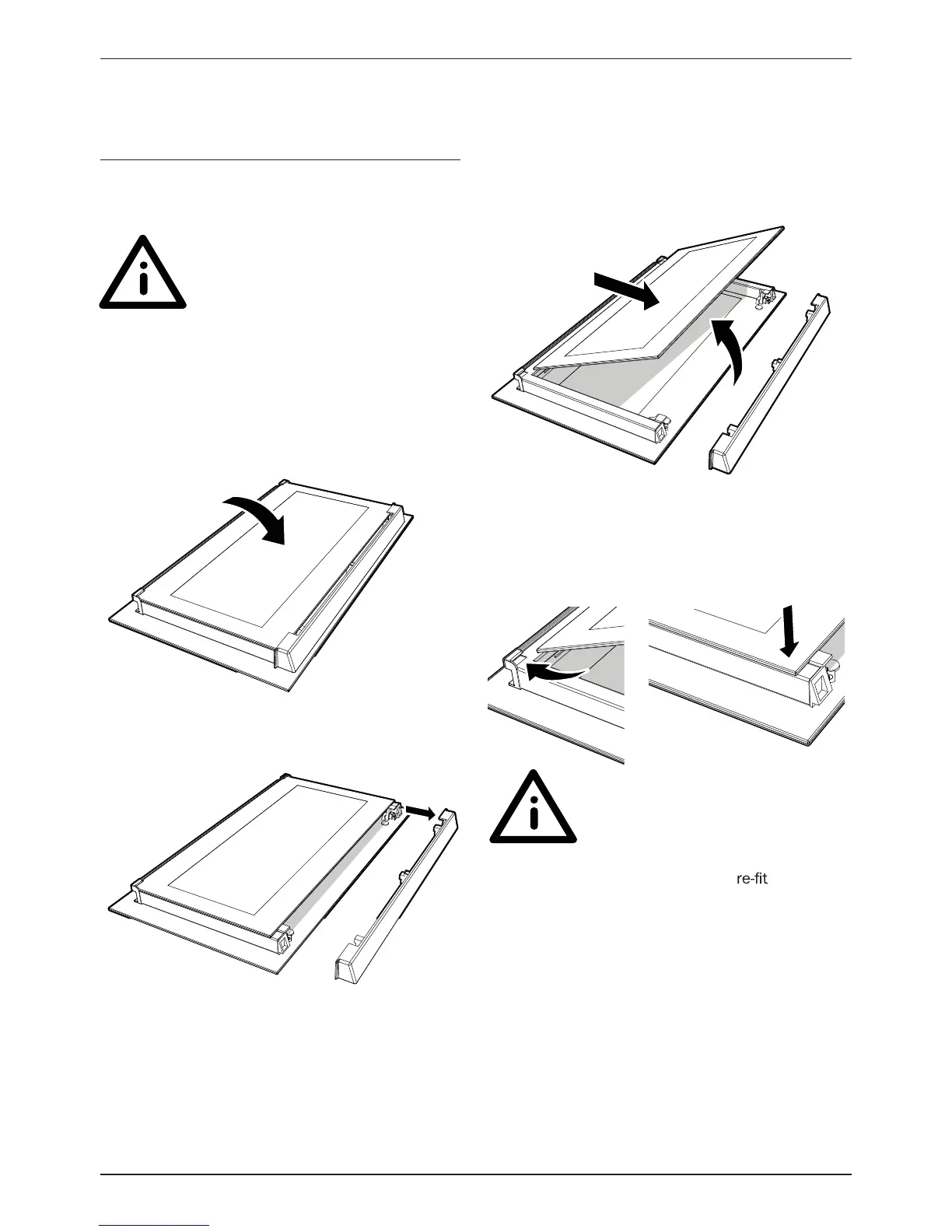 re-fit