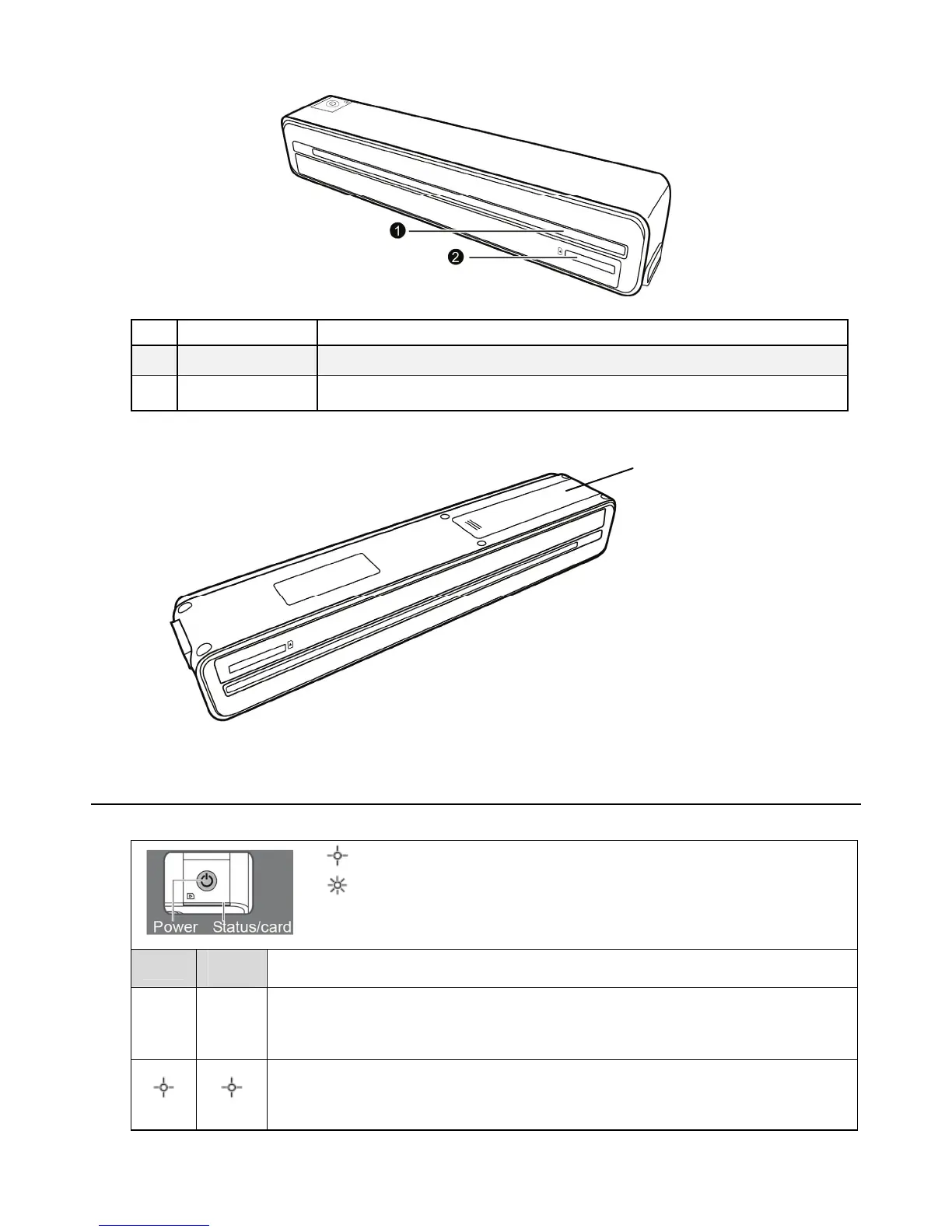 ❶

❷

Power Status/card