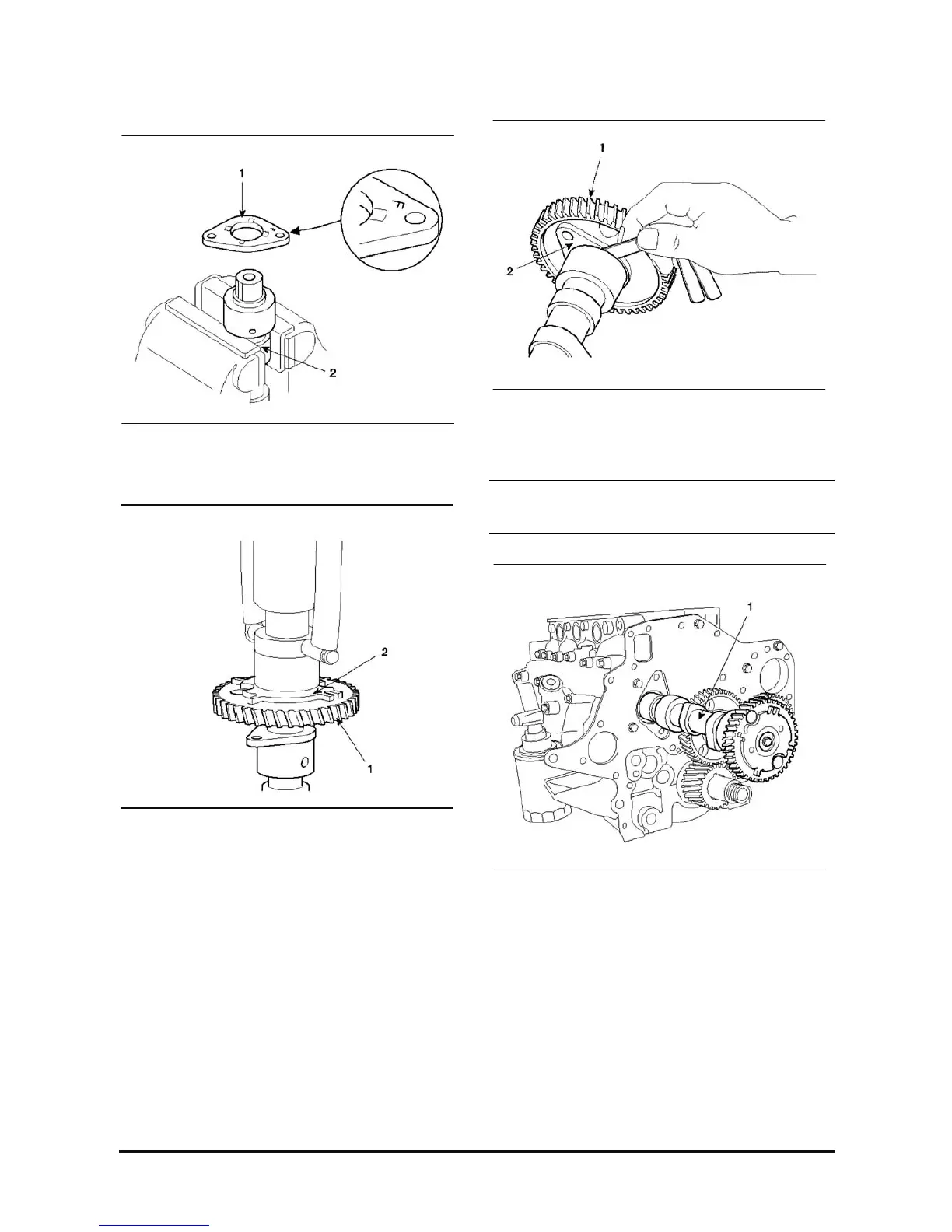 1

F

2

2

1

1

2

1