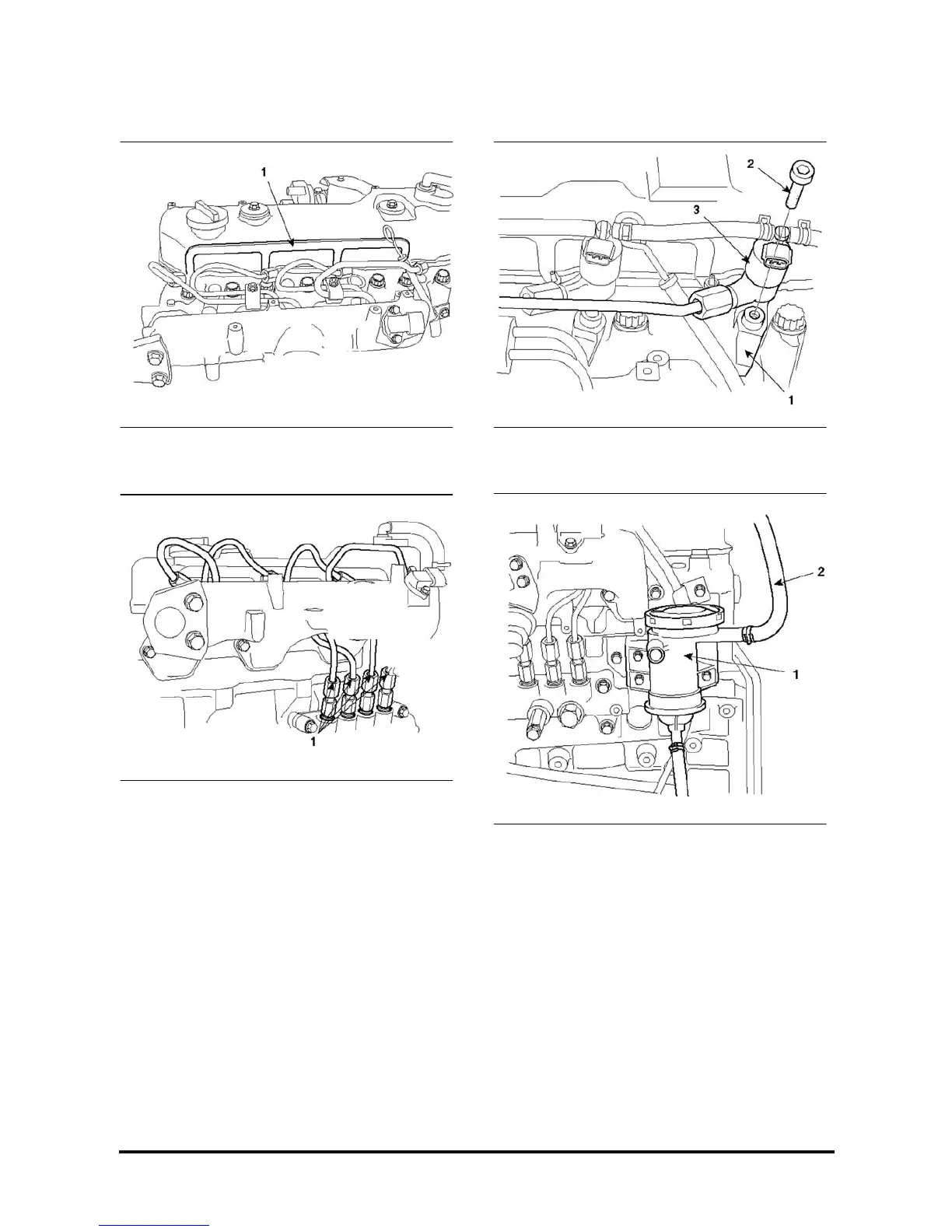 1

2

3

1

1

2

1