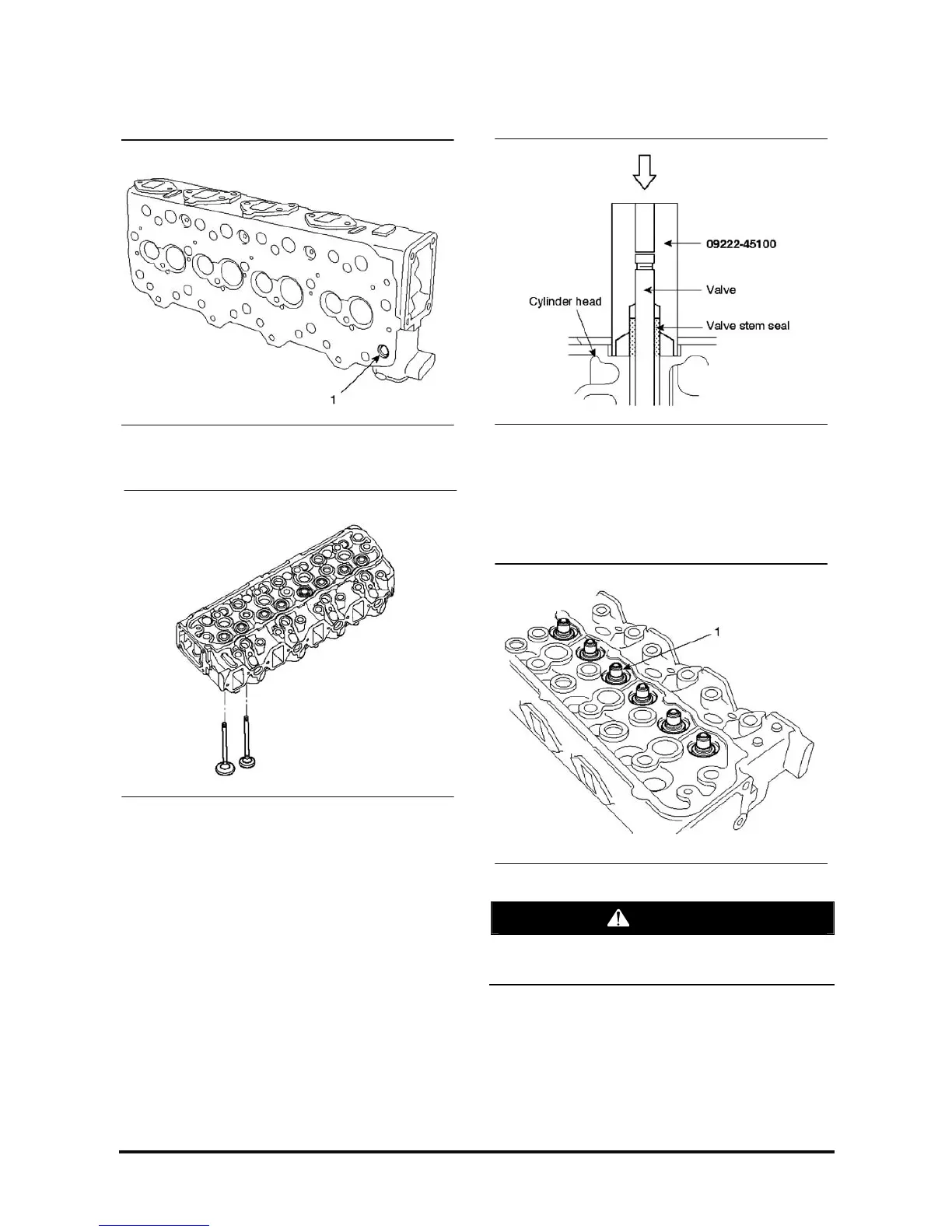 1

09222-45100
Valve
Cylinder head
Valve stem seal

1