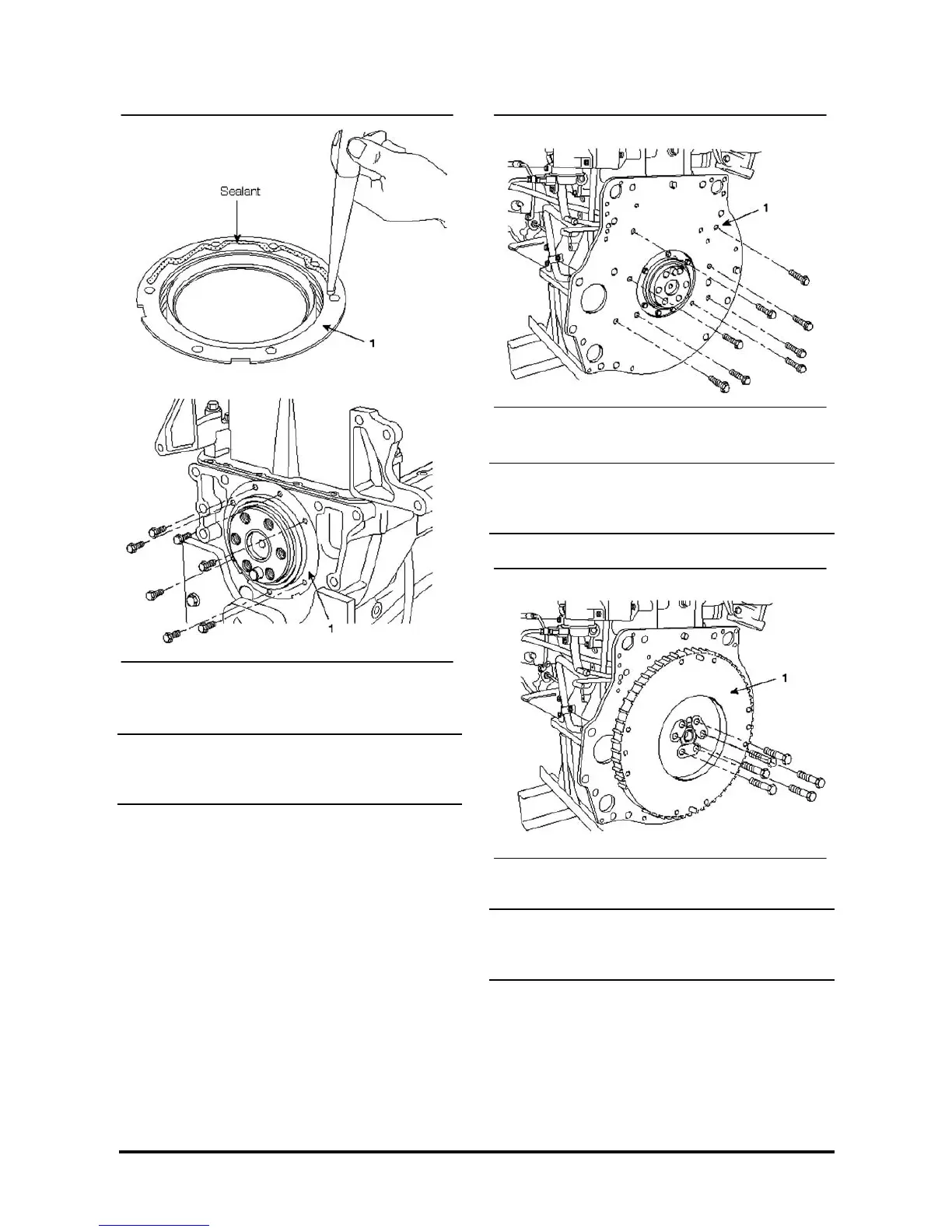 Sealant

1

1

1

1