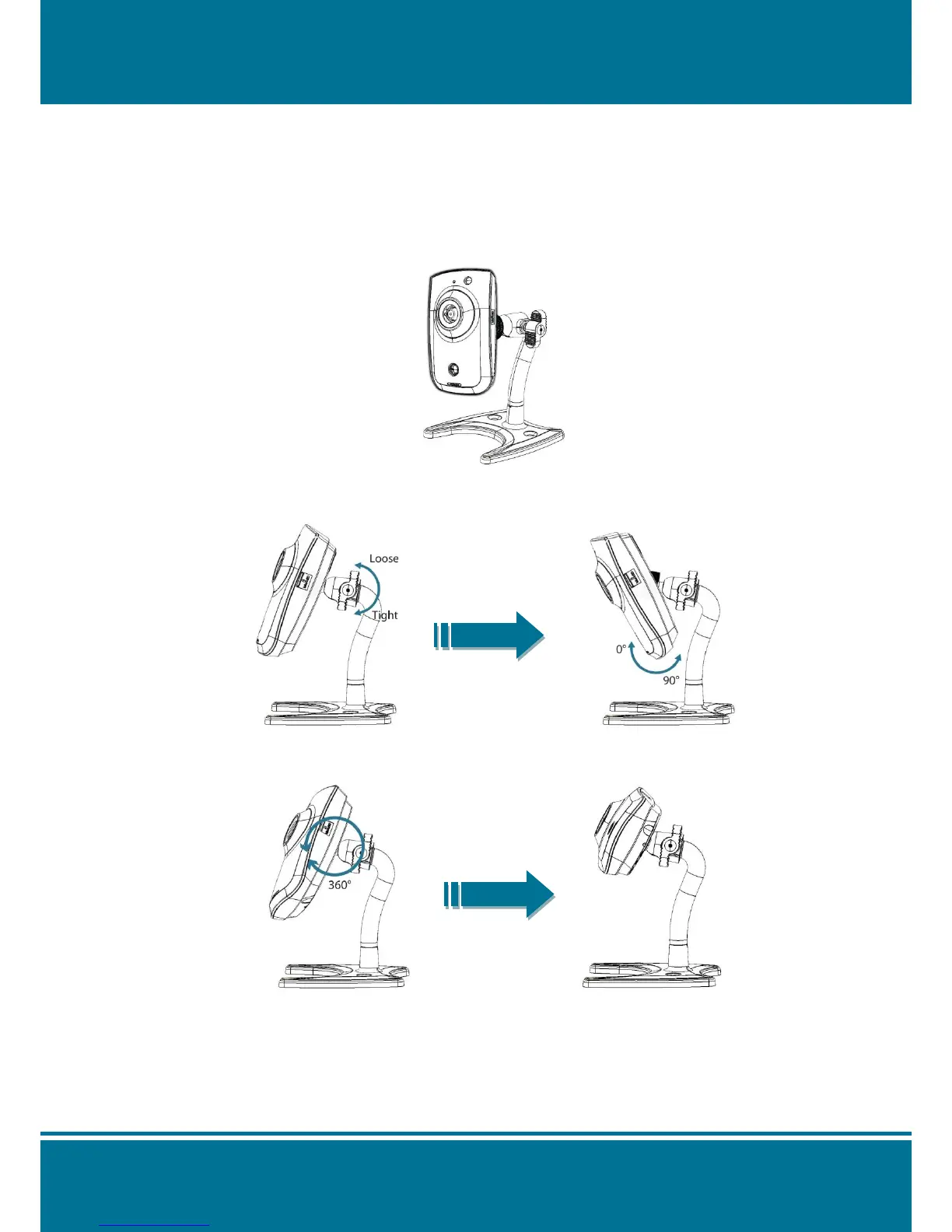 Loose
Tight

0°
90°

360°