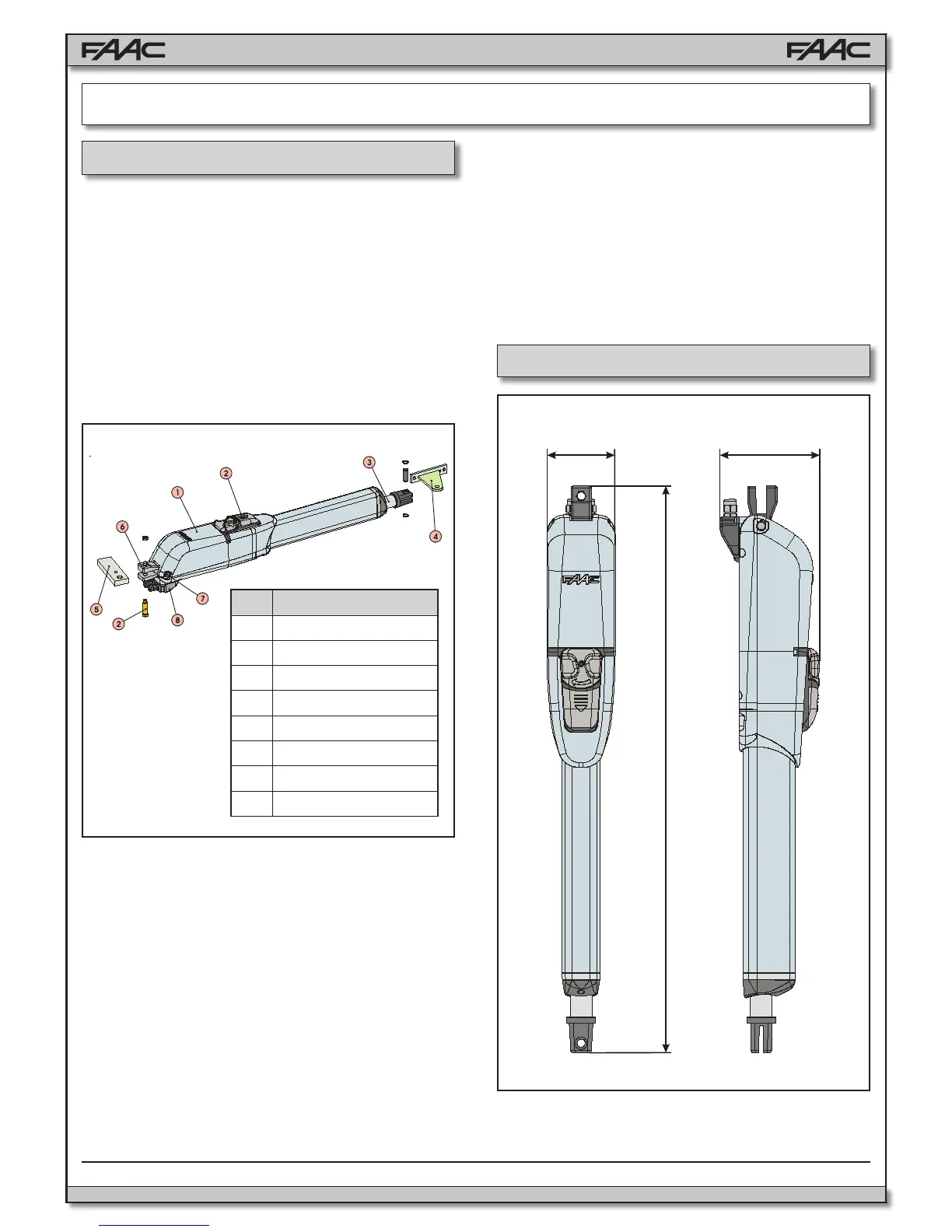 FAAC FAAC

1
2
3
4
5
6
7
8
2
FAAC