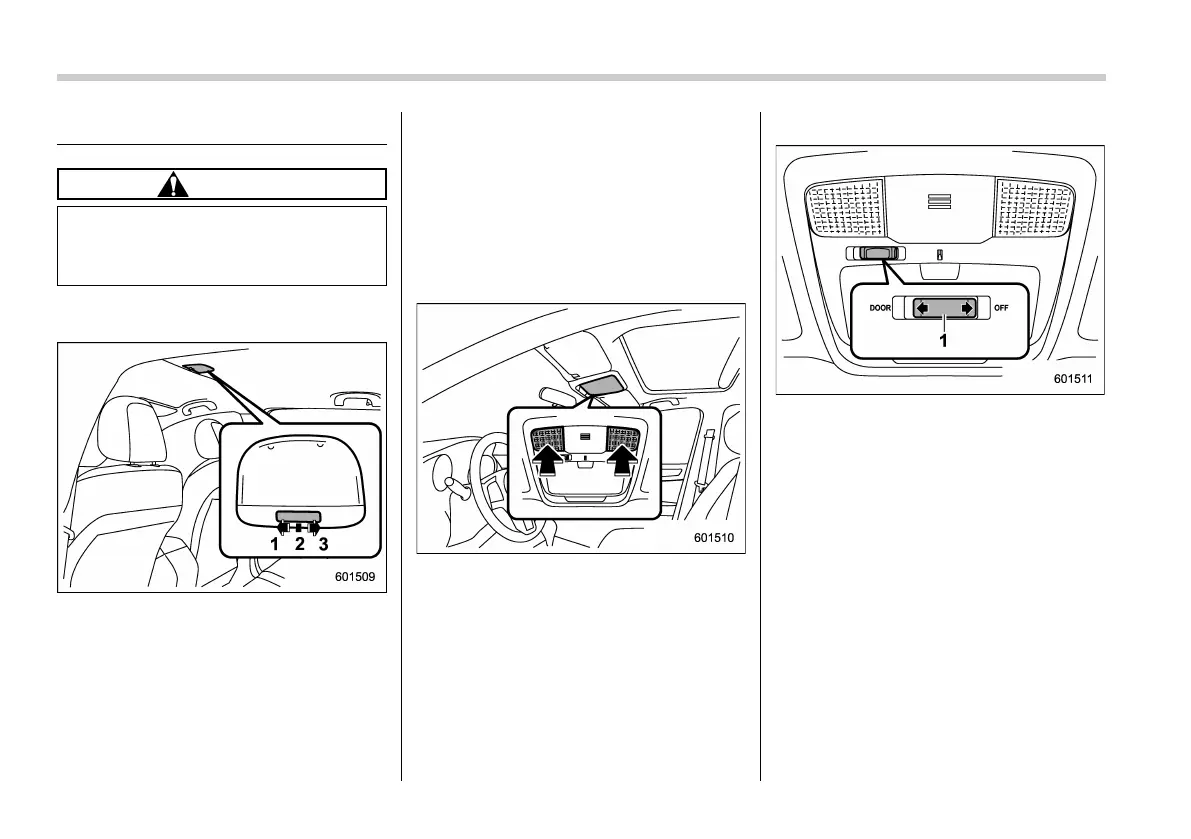 1 2 3

601509

601510

DOOR OFF

1

601511