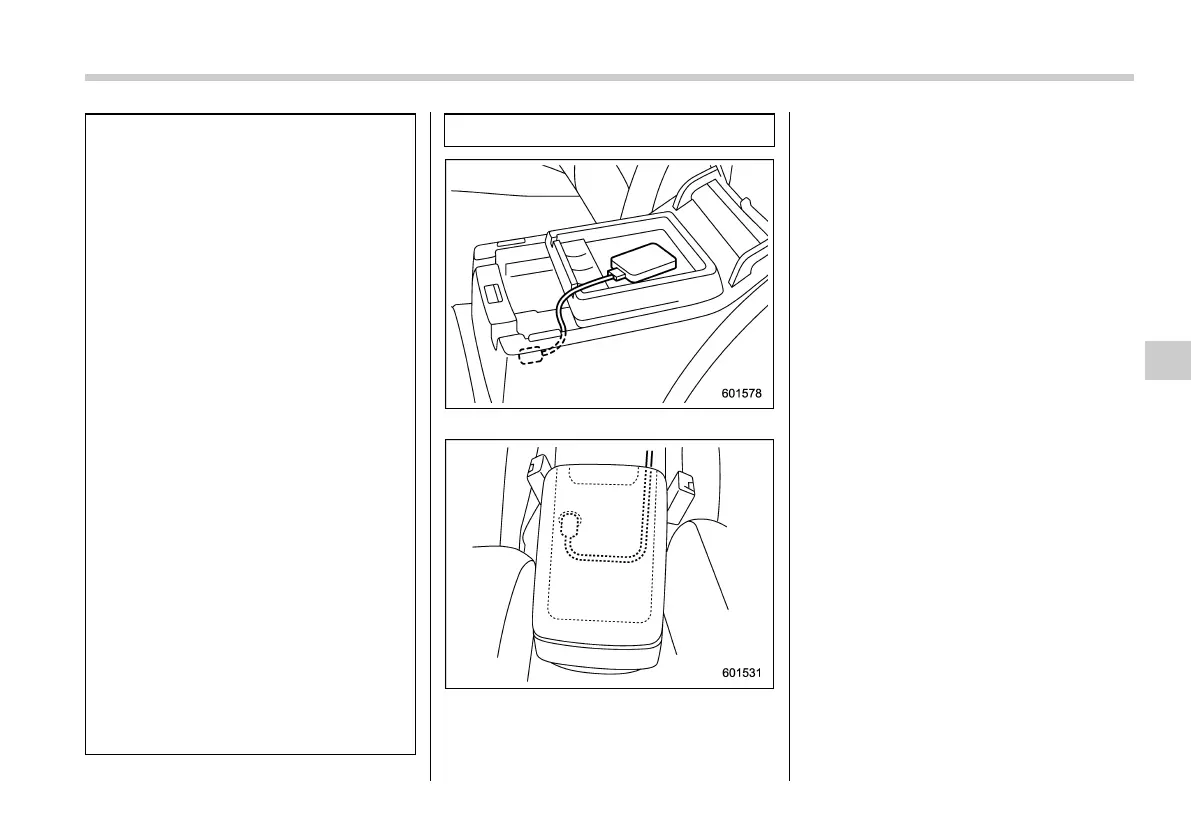 601578

601531