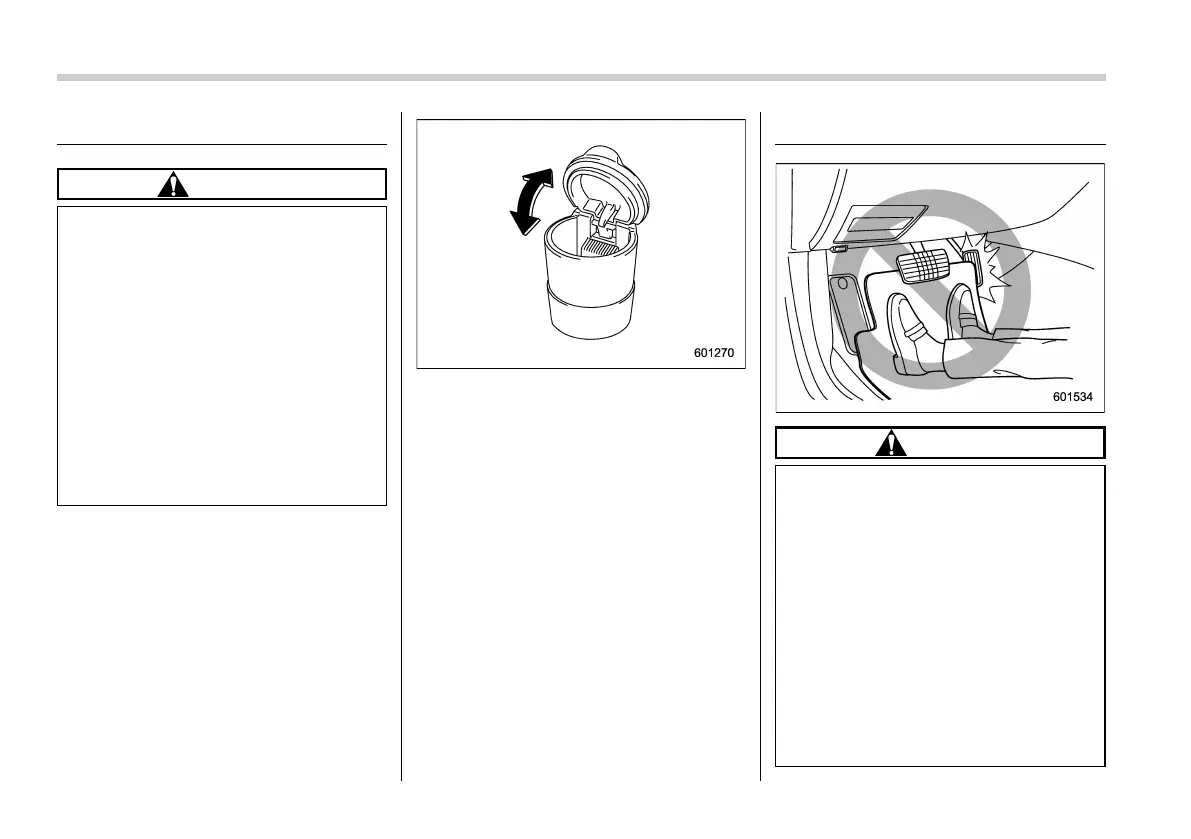 601270

601534