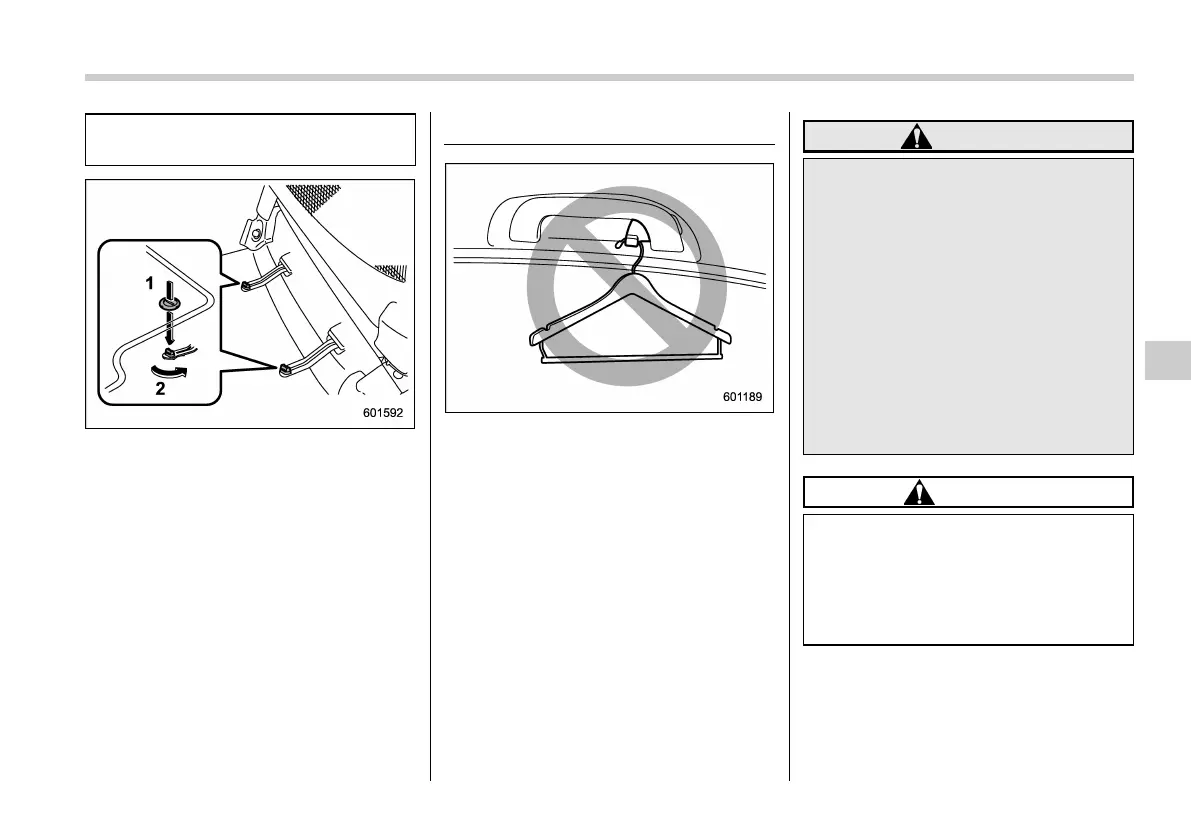 1

2

601592

601189