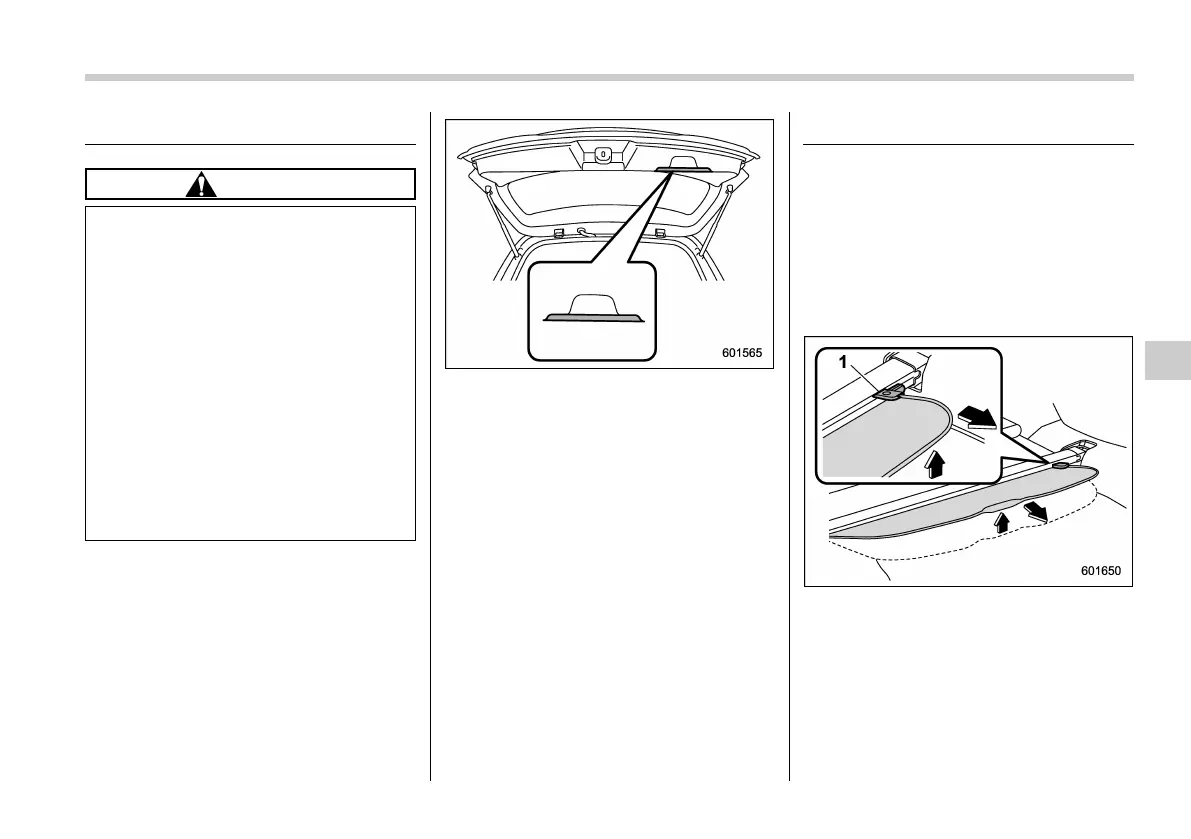 601565

1

601650