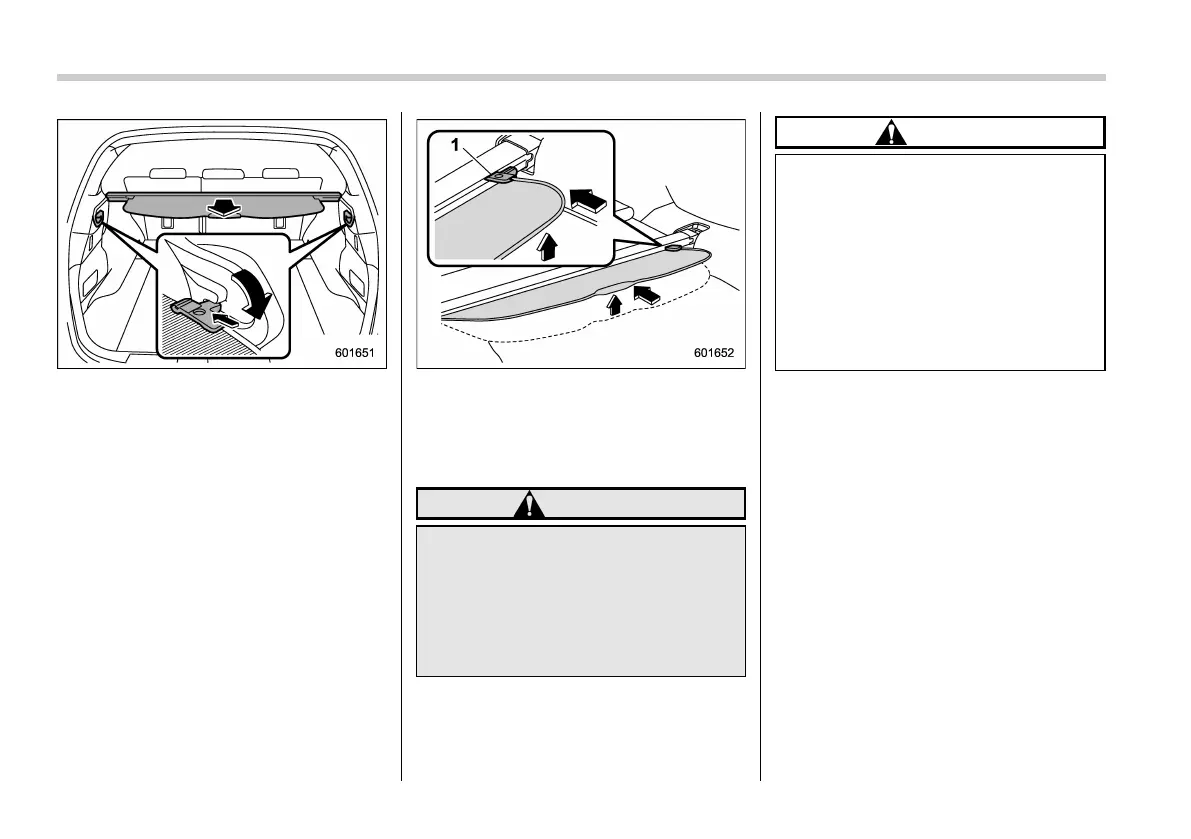 601651

1

601652