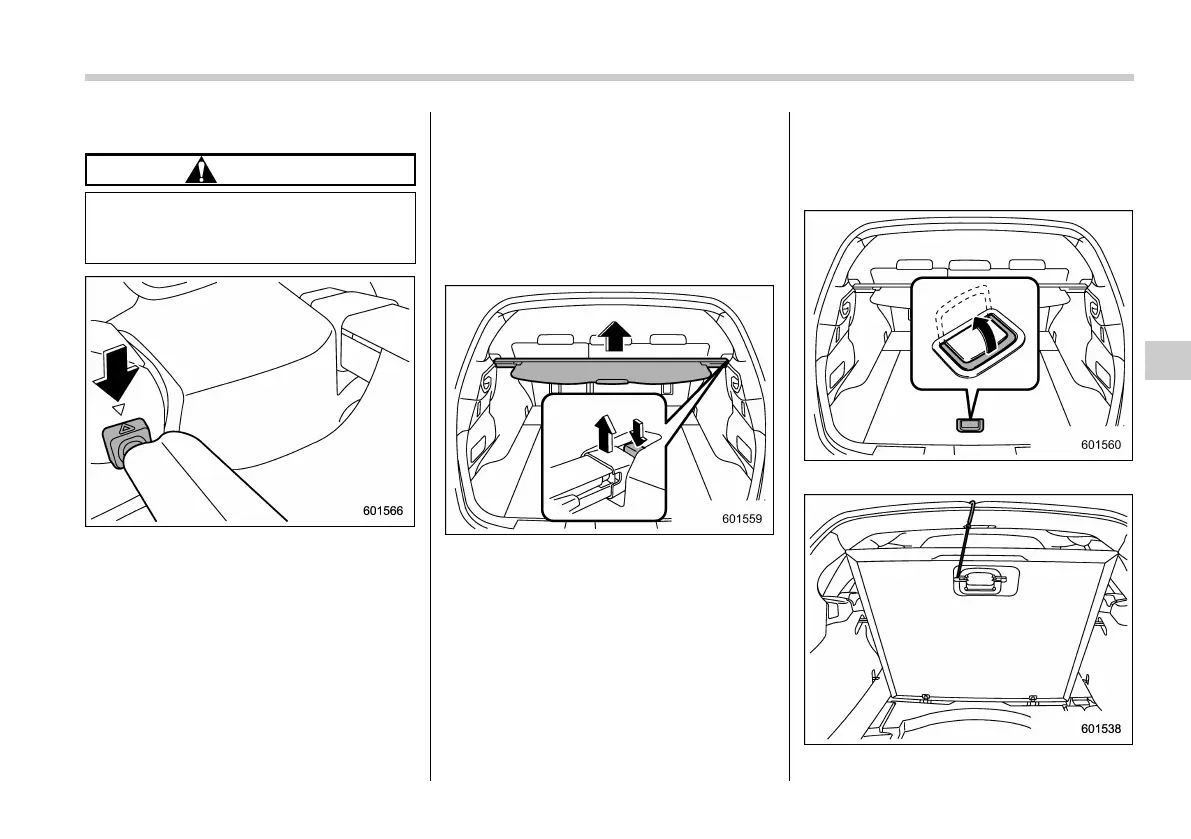 601566

601559

601560

601538