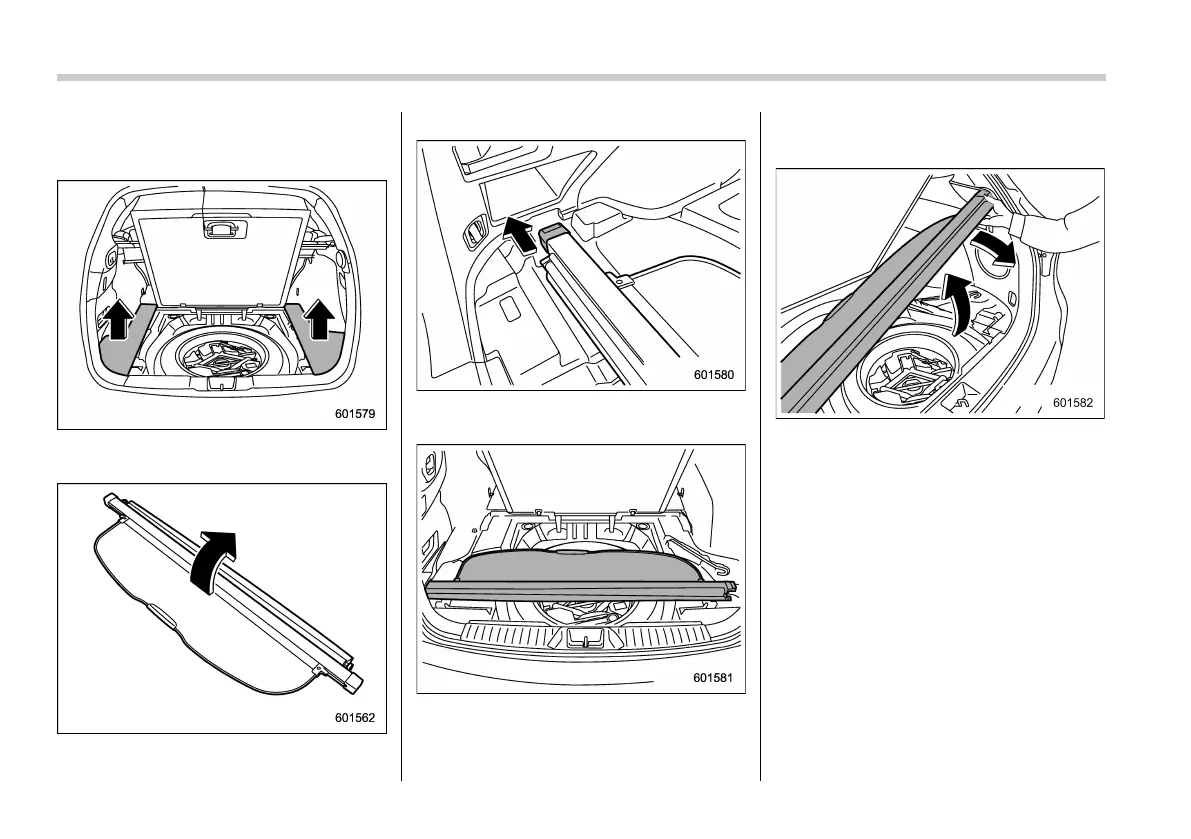 601579

601562

601580

601581

601582