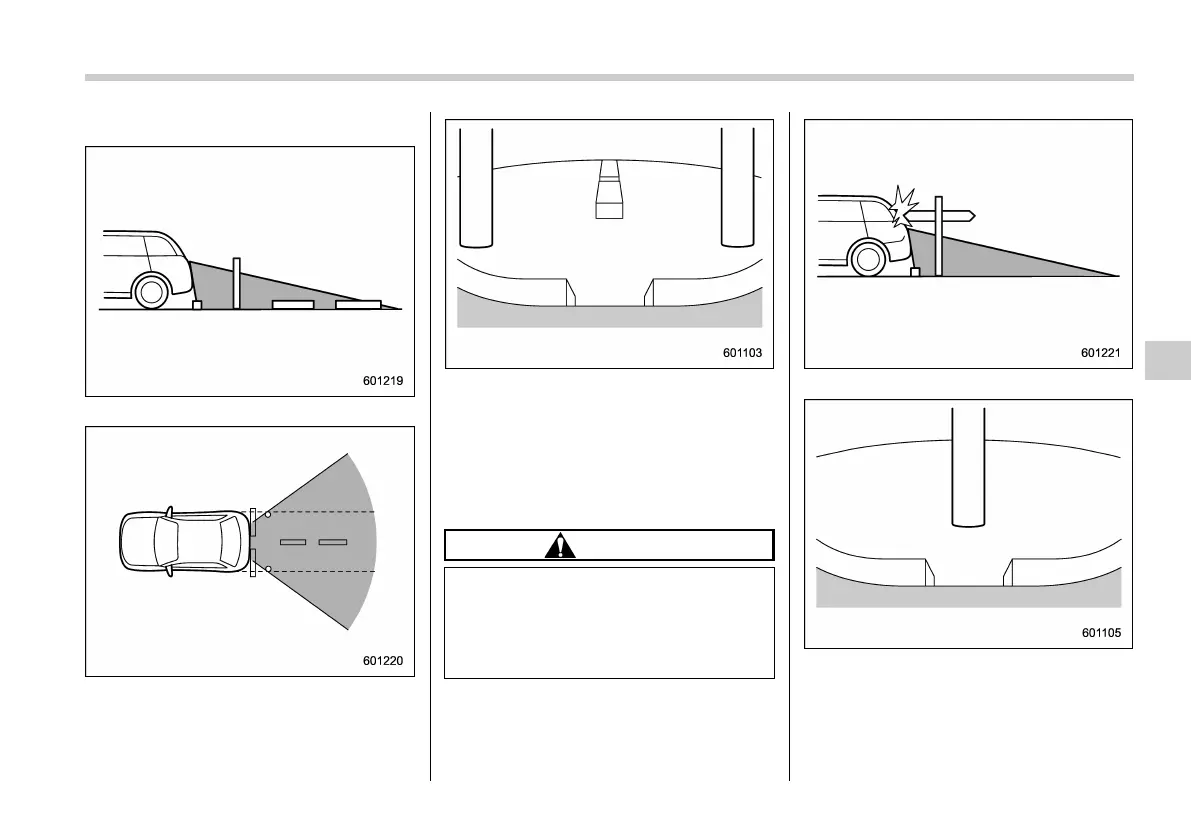 601219

601220

601103

601221

601105