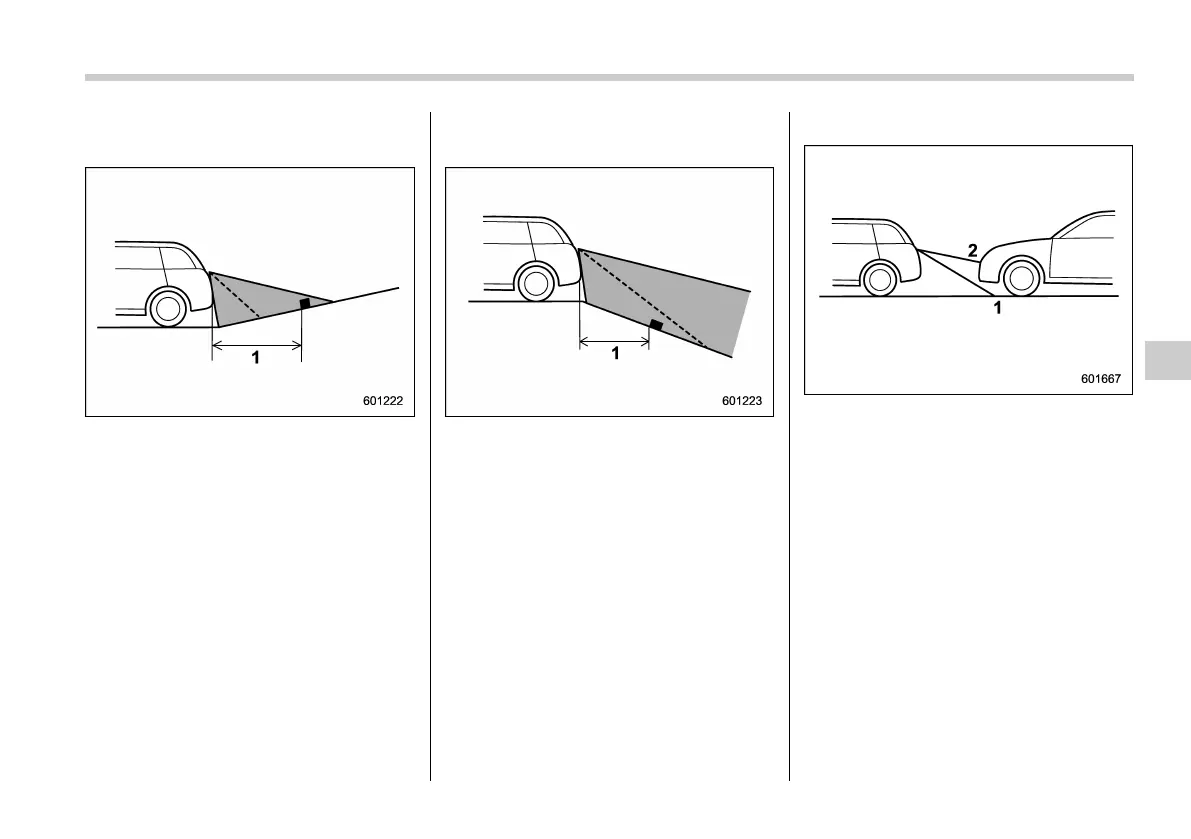 1

601222

1

601223

2

1

601667