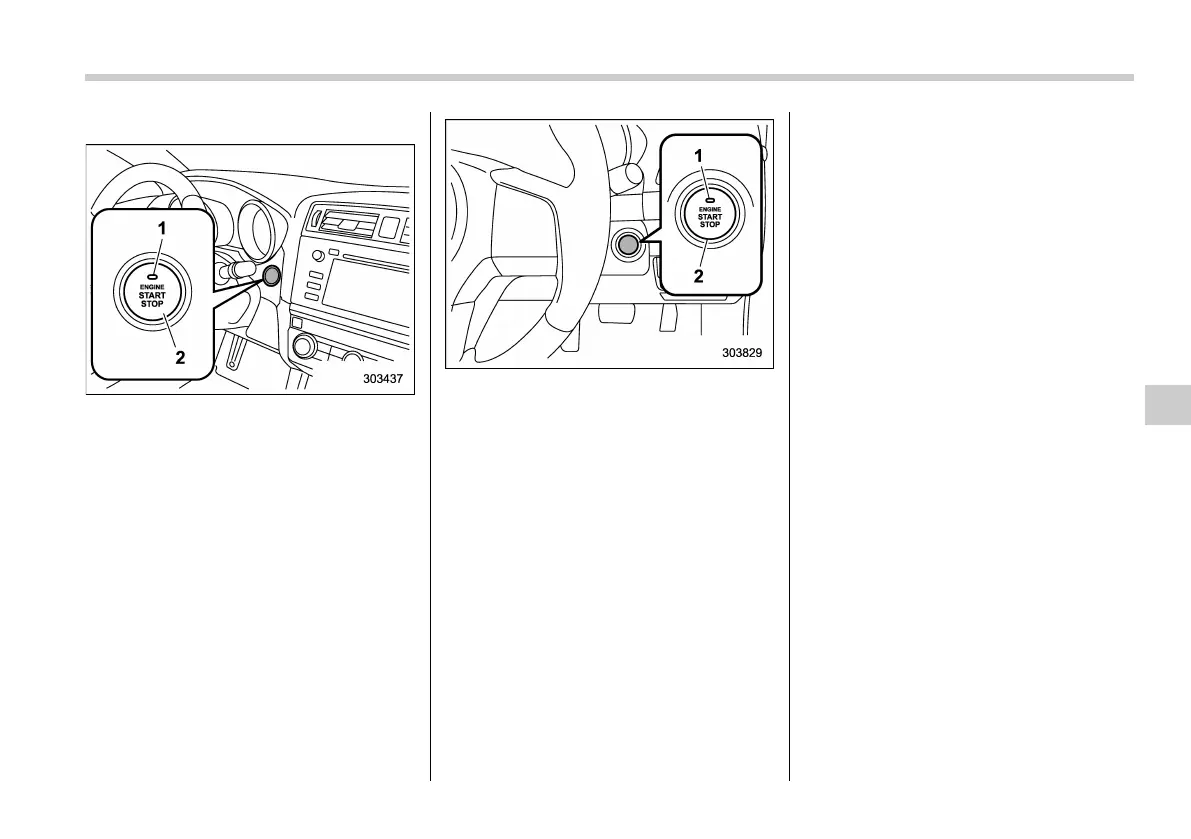 1

ENGINE
START
STOP

2

303437

1

ENGINE
START
STOP

2

303829