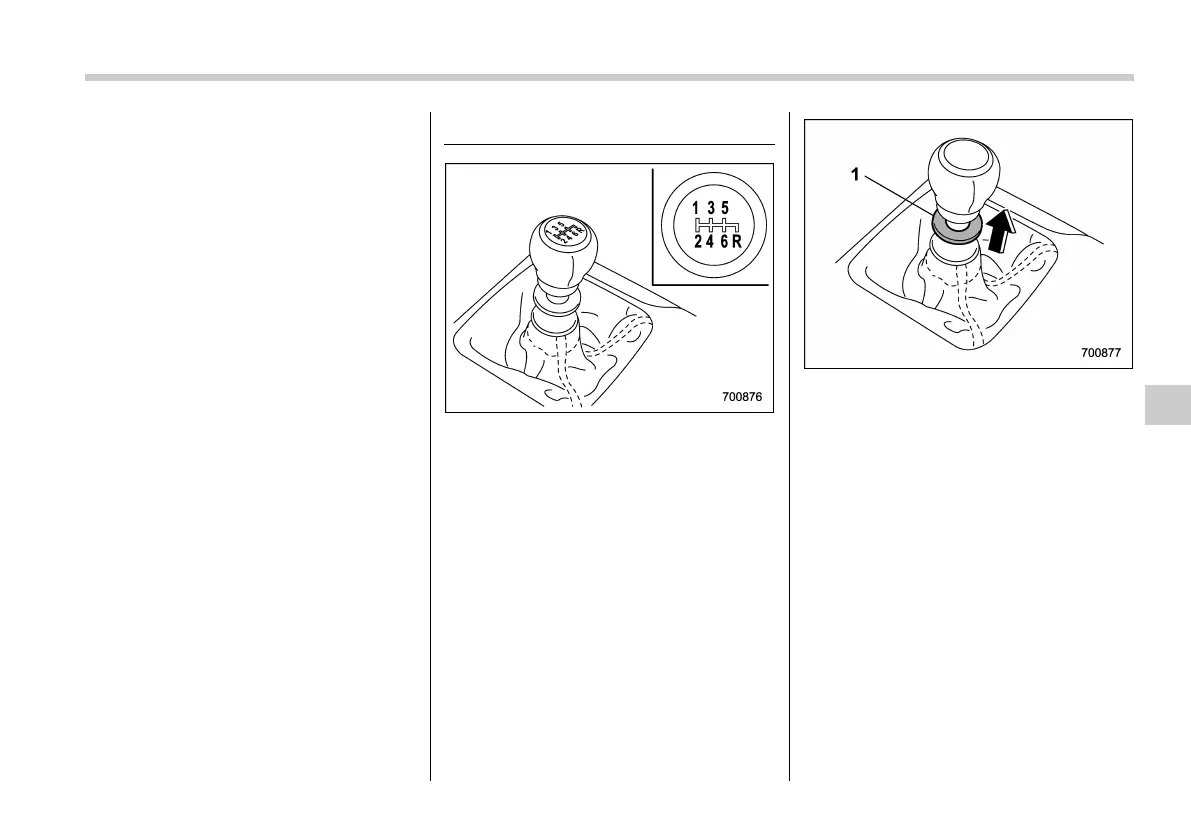 1 3 5
2 4 6 R

700876

1

700877