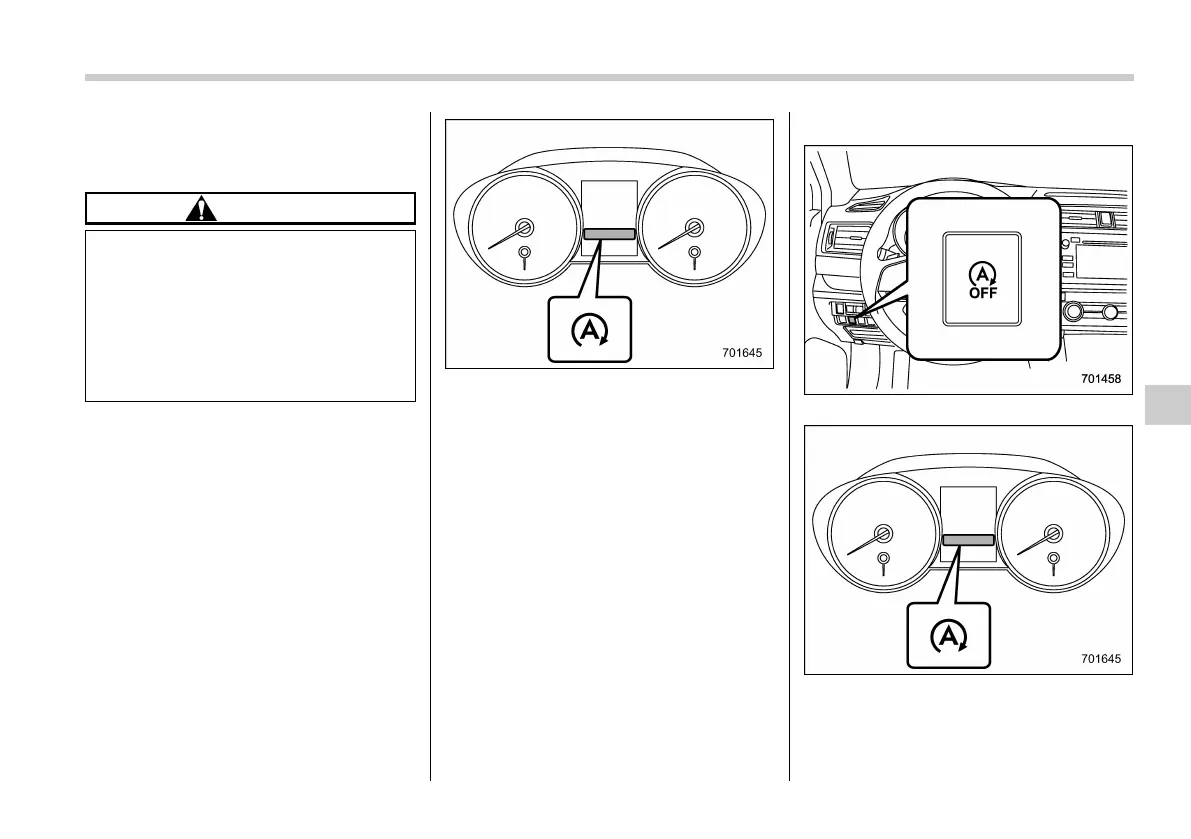 A
701645

A
OFF
701458

A
701645