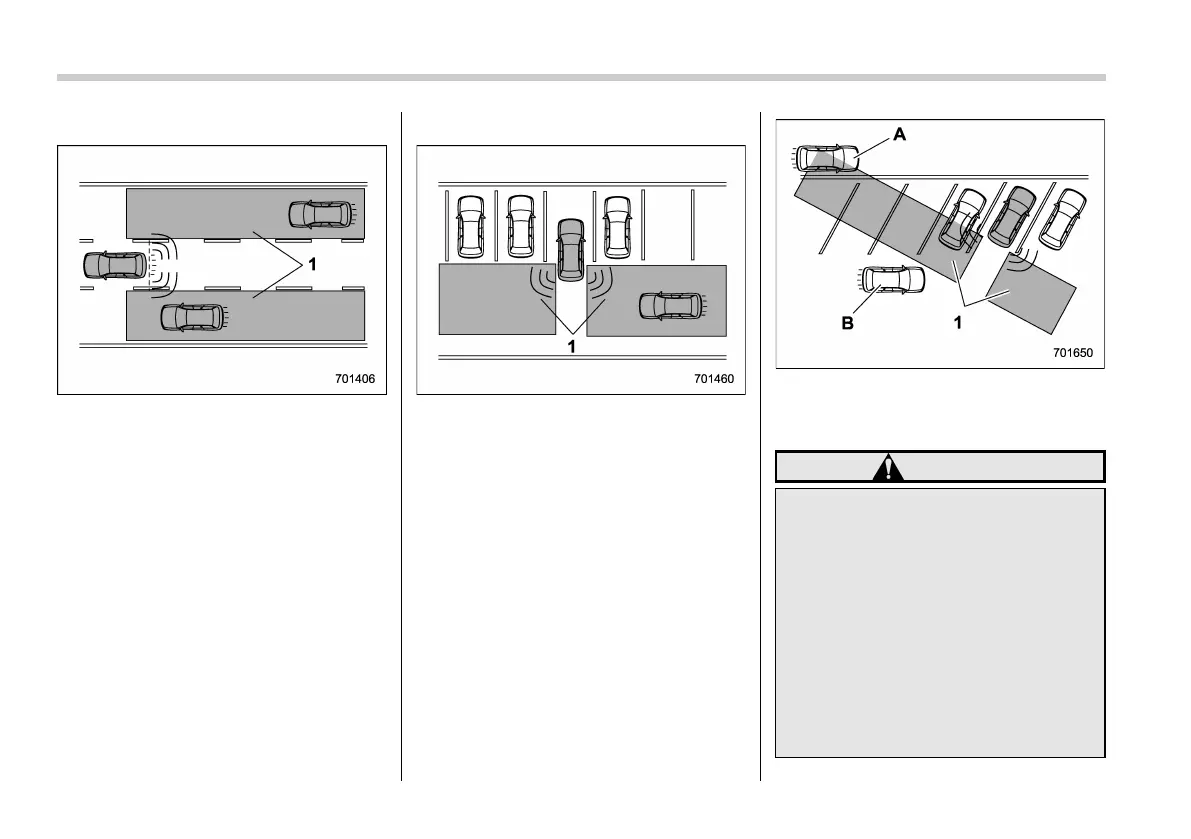 1

701406

1

701460

A

B

1

701650