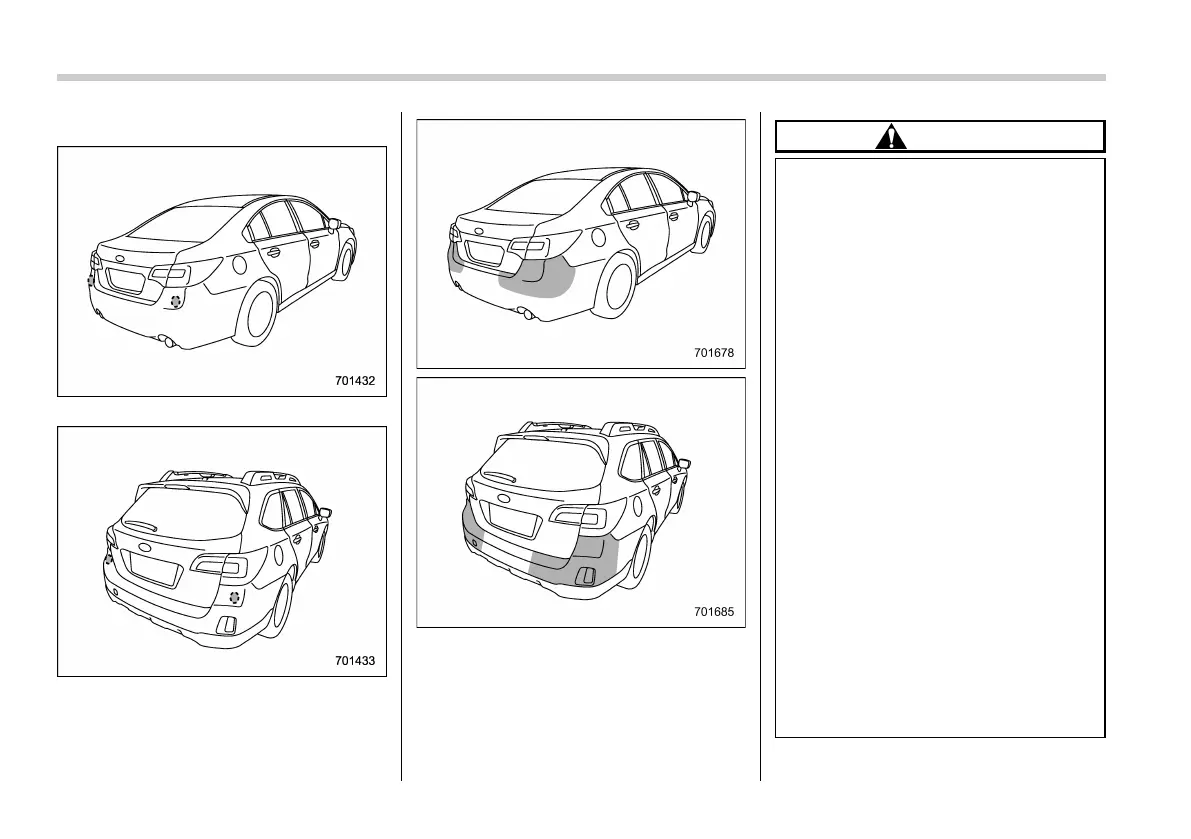 701432

701433

701678

701685