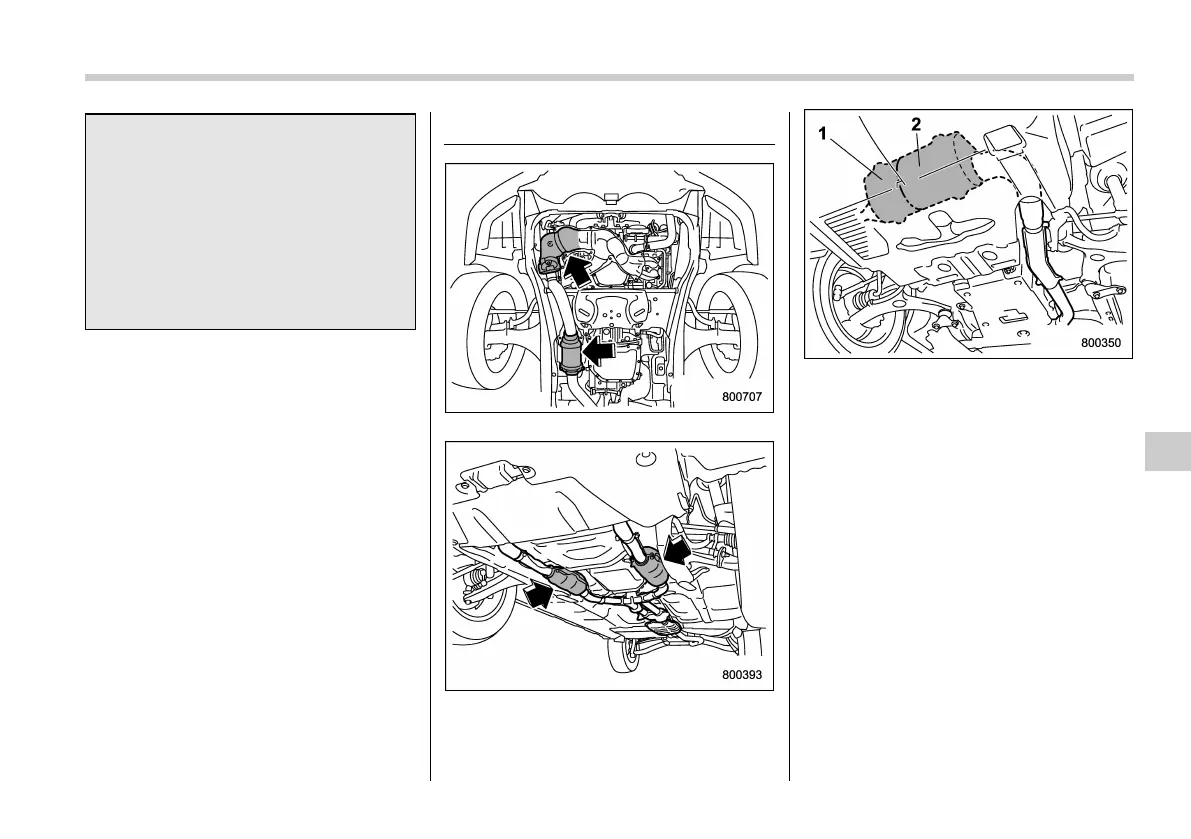 800707

800393

1

2

800350