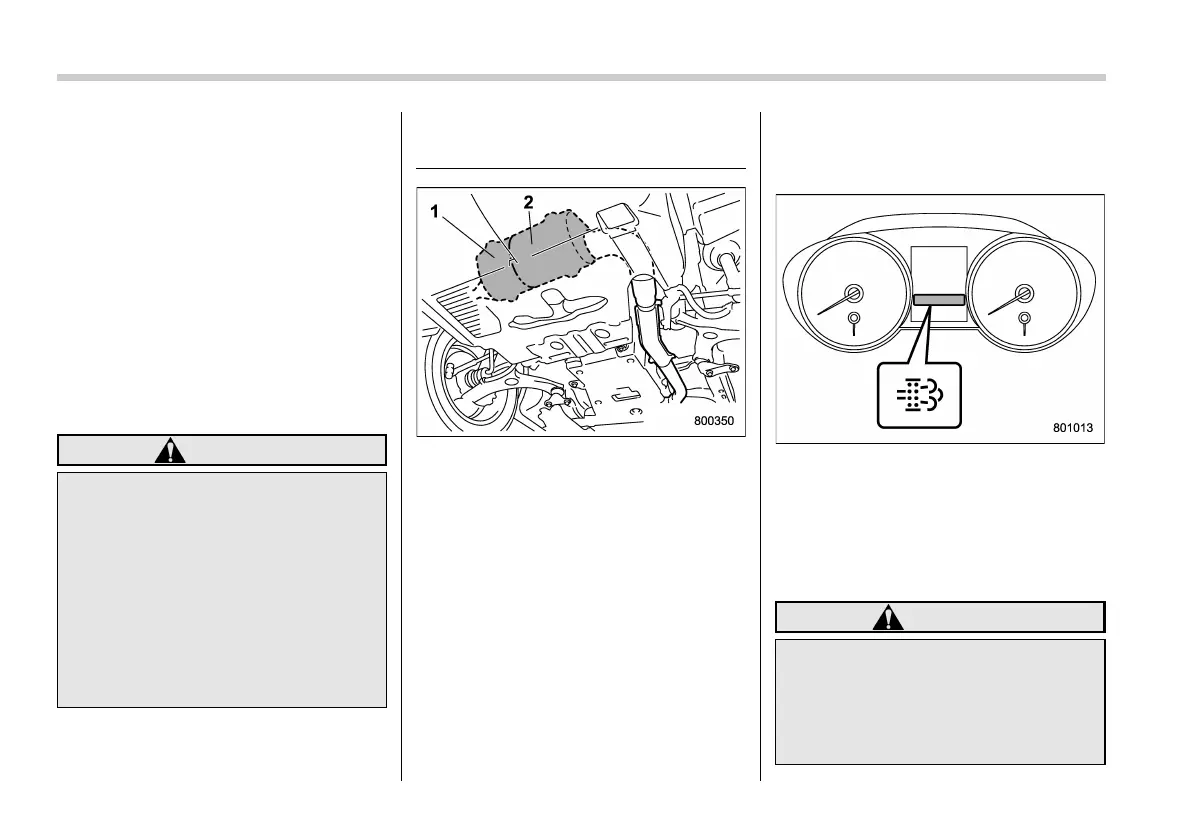 1
2
800350

801013