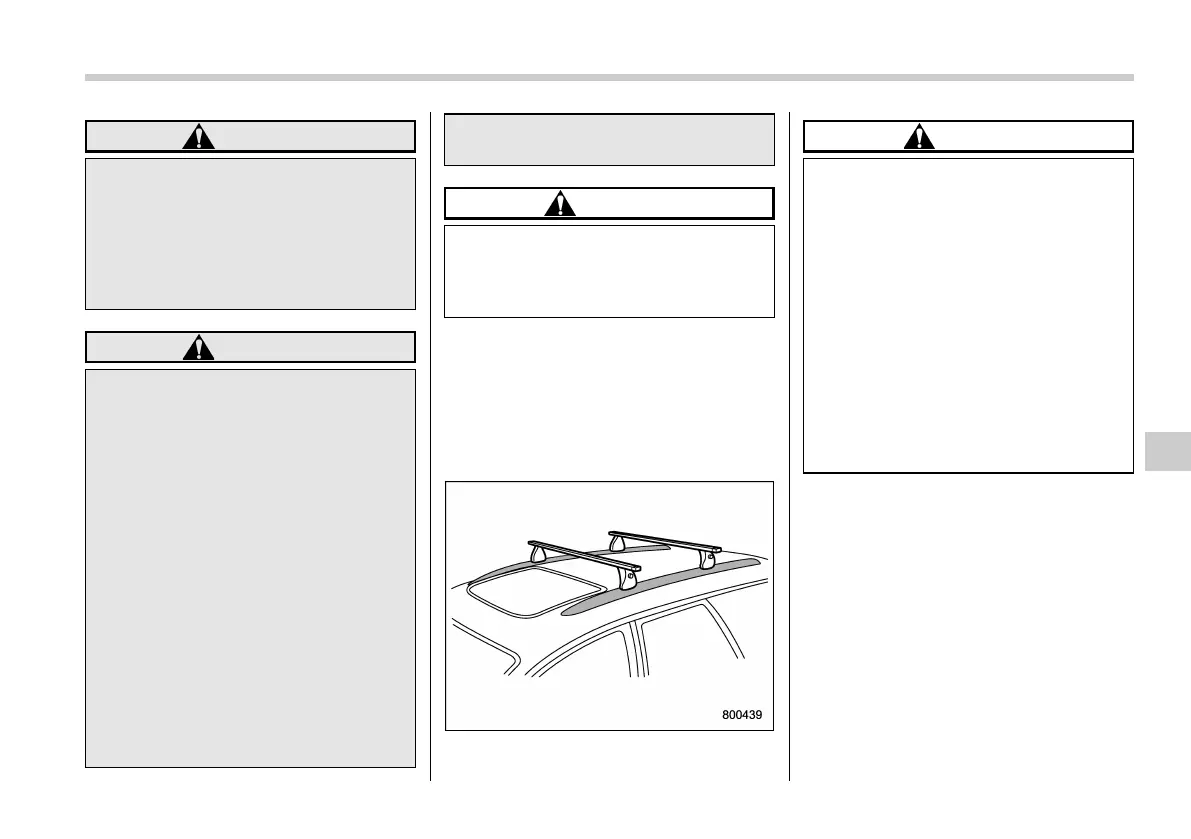 800439