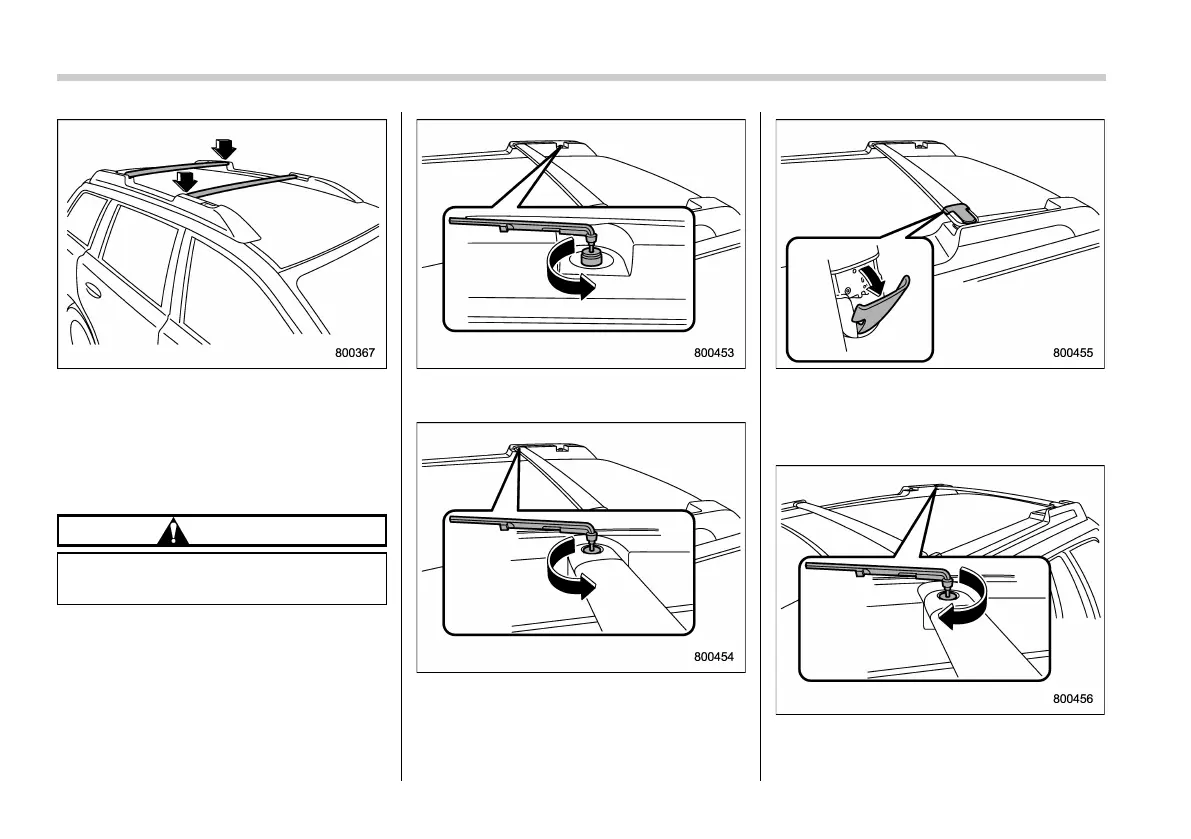 800367

800453

800454

800455

800456