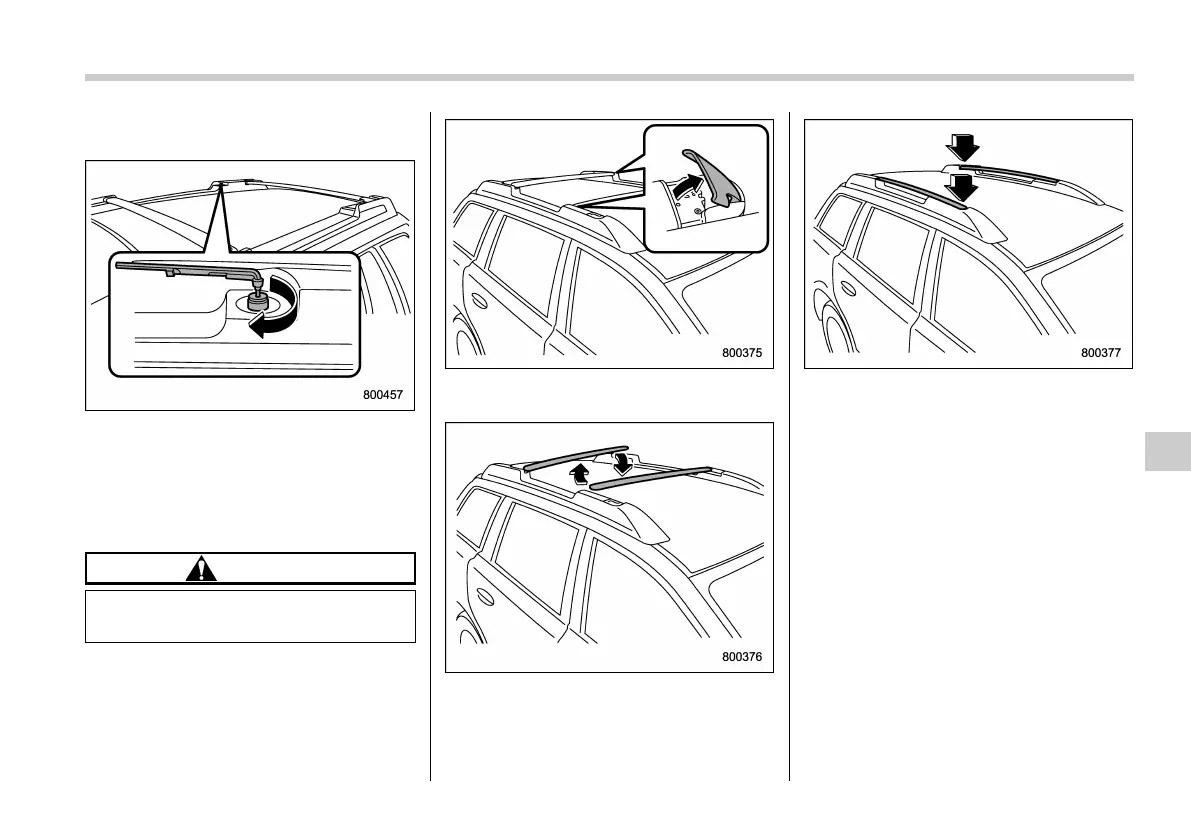 800457

800375

800376

800377