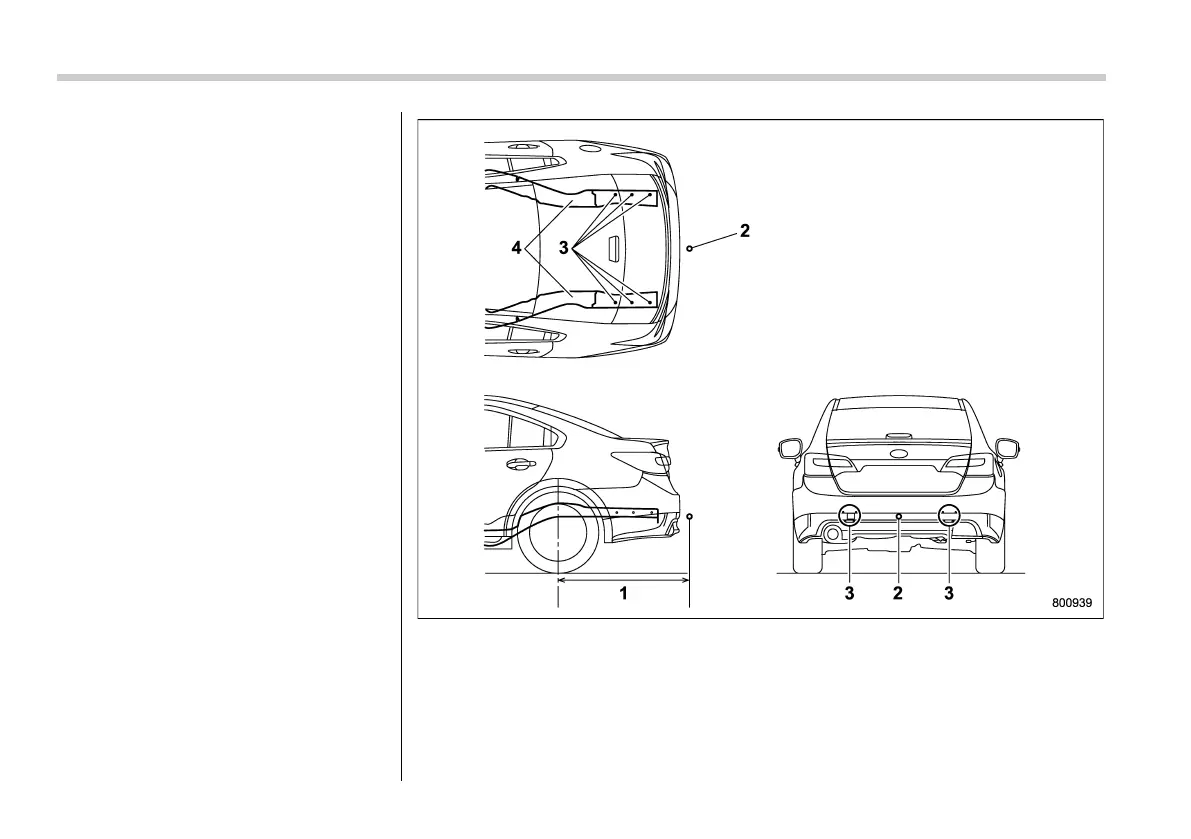 4
3
2
1
3
2
3
800939