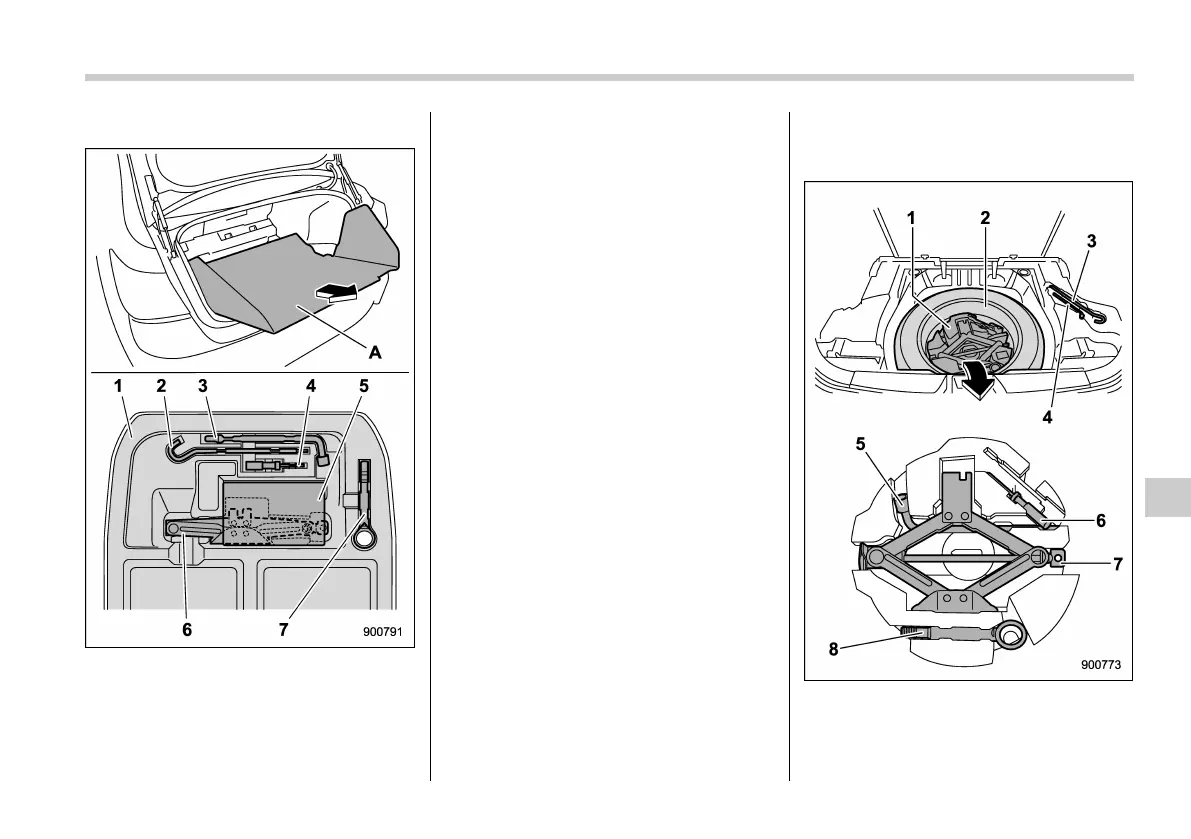 A

1 2 3 4 5

6 7 900791

1 2 3

4

5

6

7

8

900773