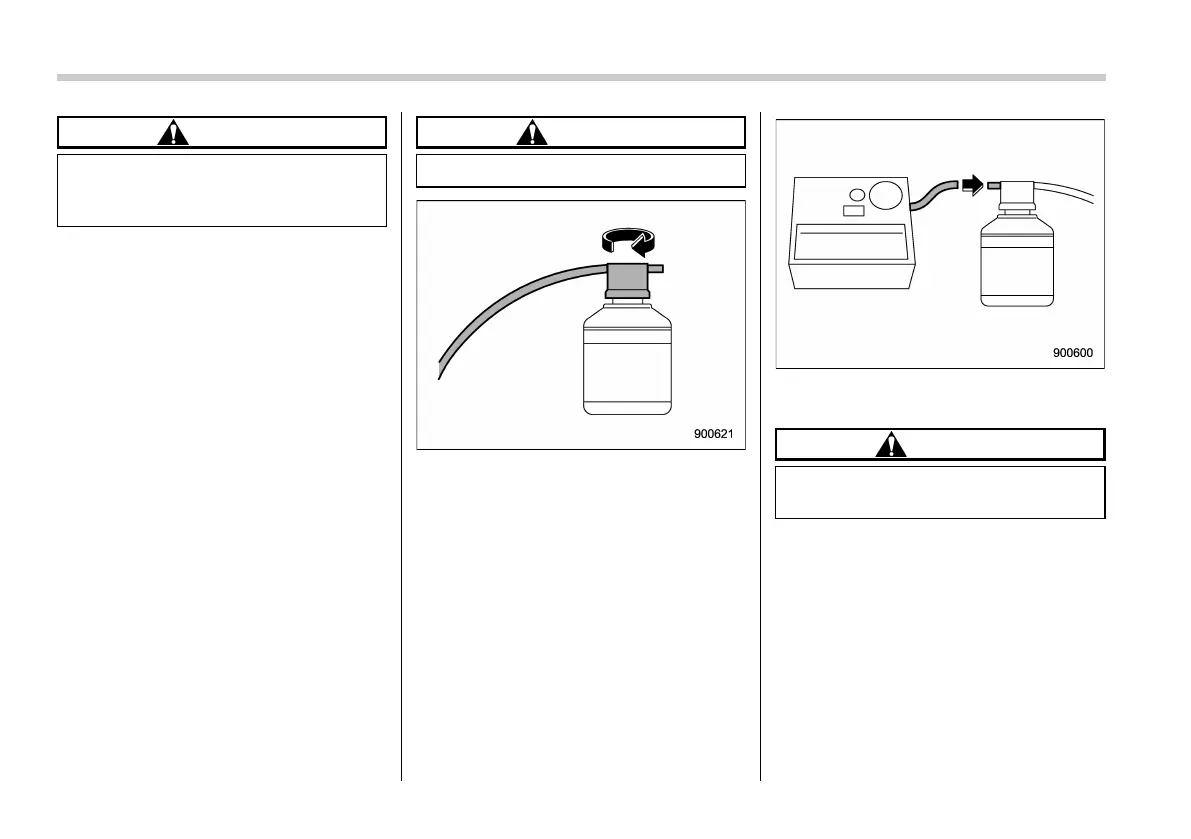 900621

900600