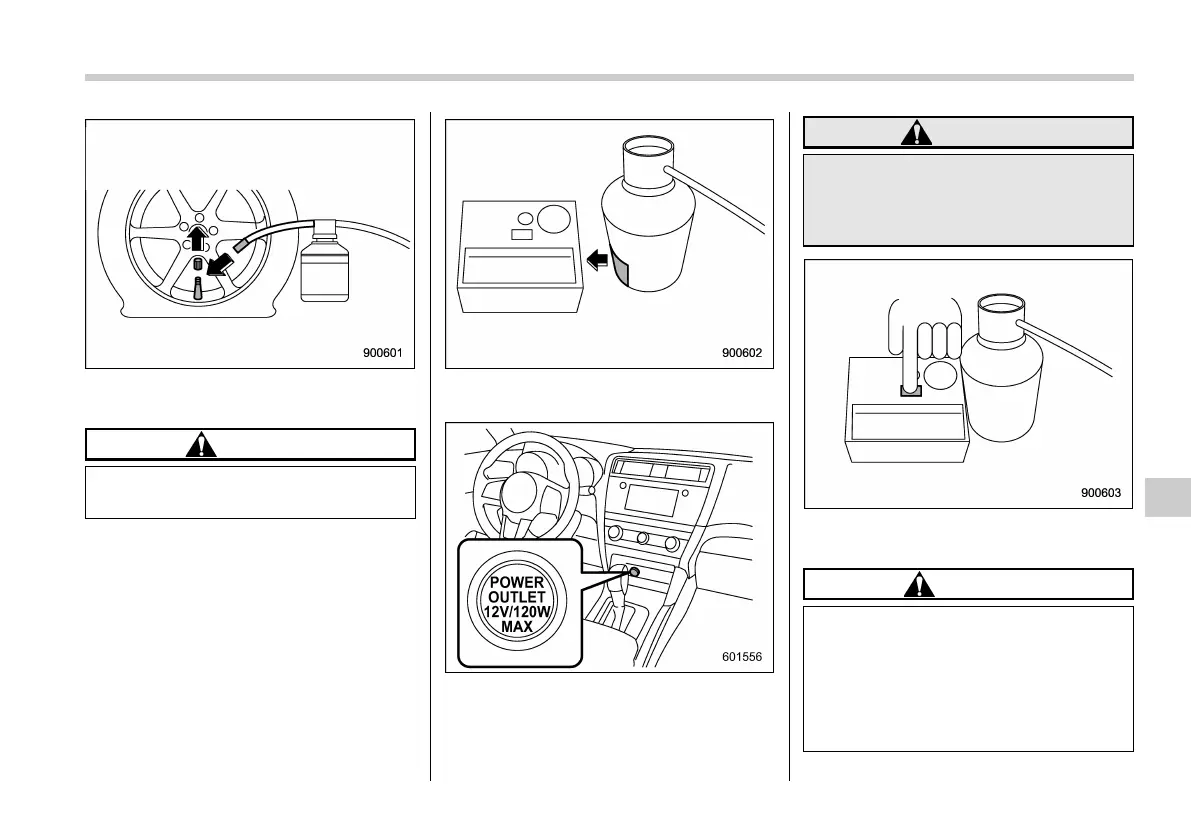 900601

900602

POWER OUTLET 12V/120W MAX

601556

900603