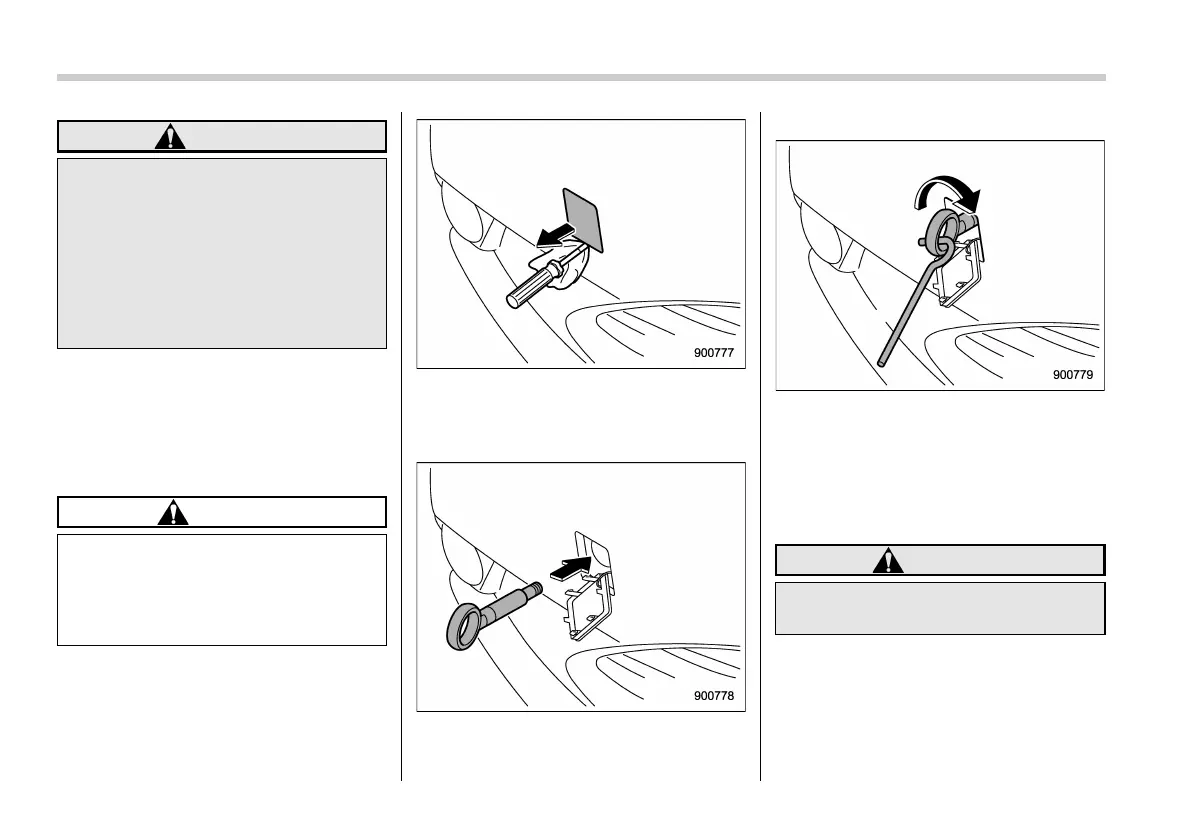 900777

900778

900779