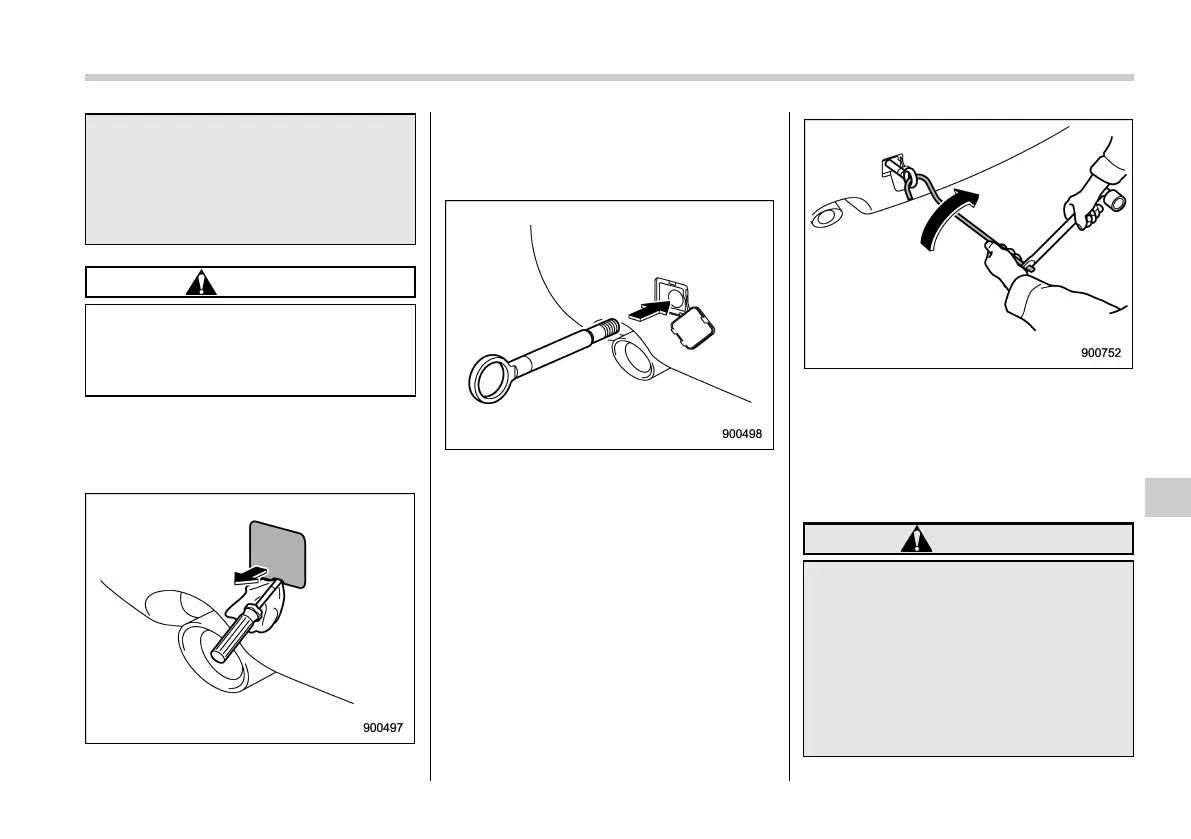 900497

900498

900752