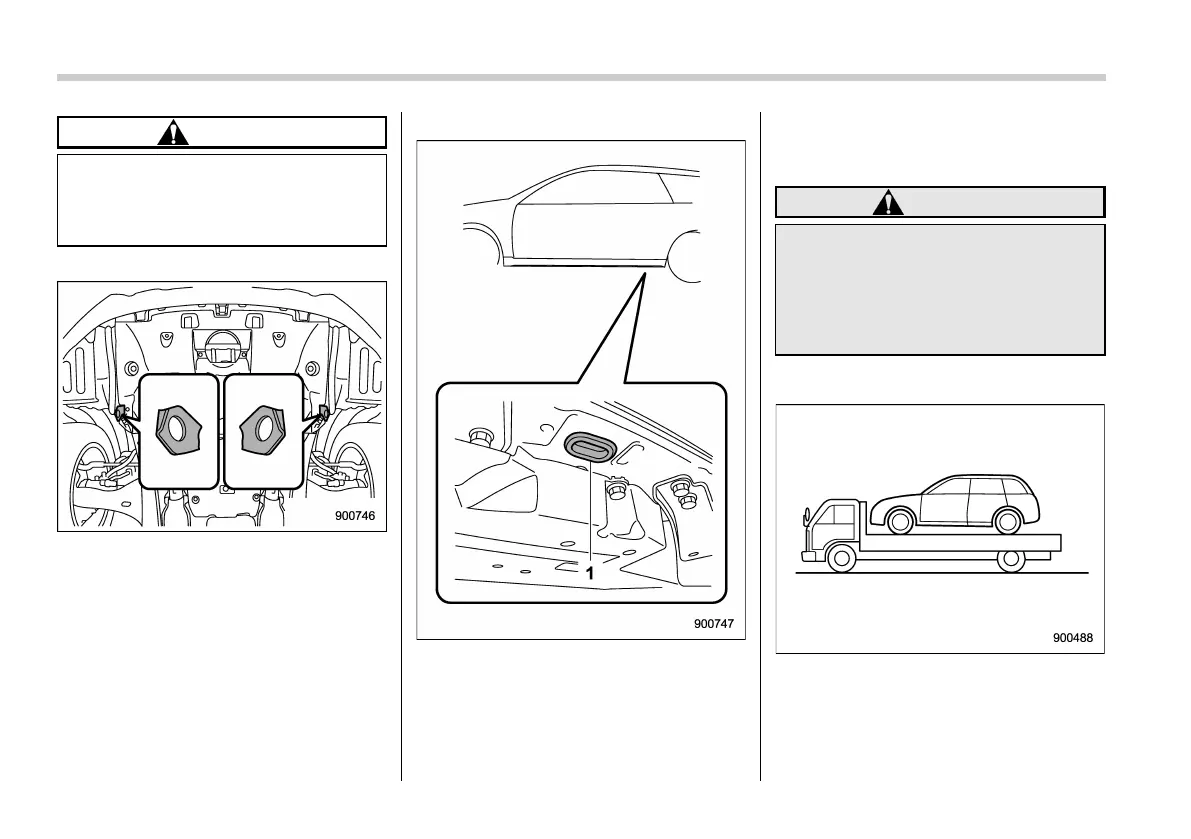 900746

1

900747

900488