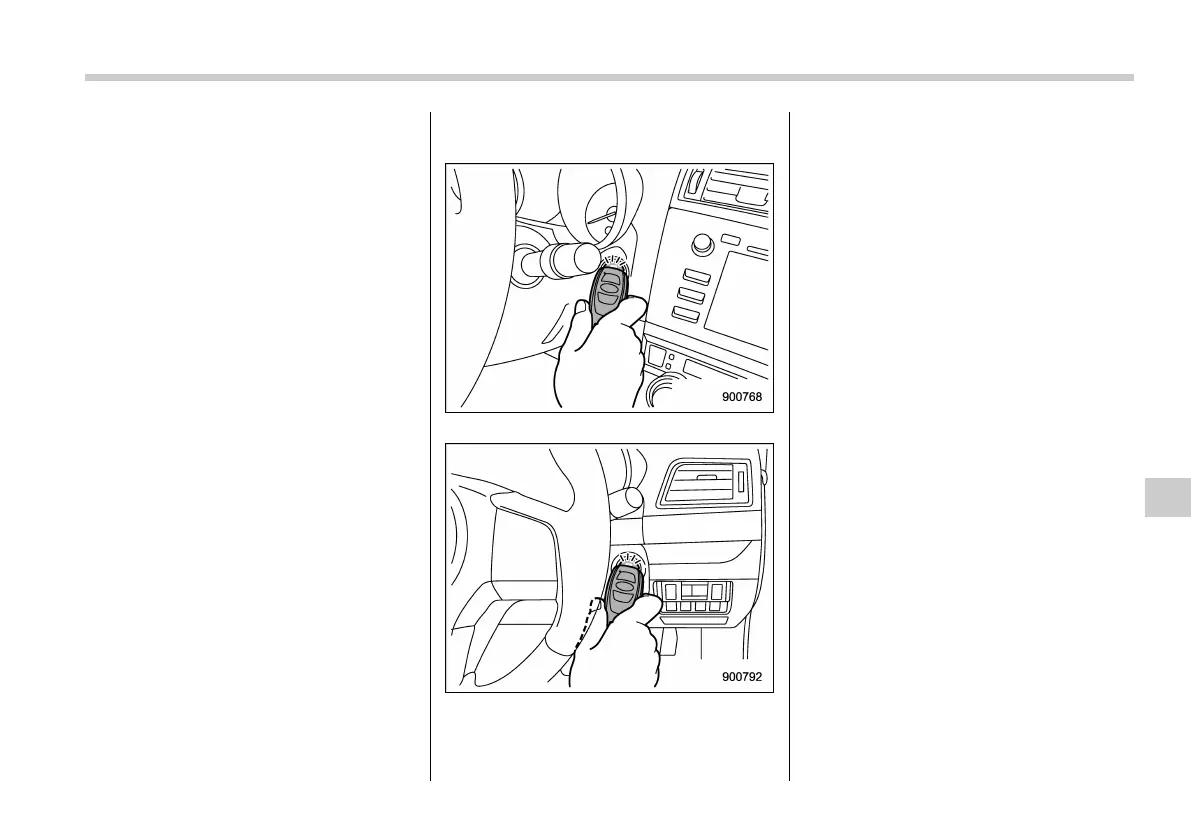 900768

900792