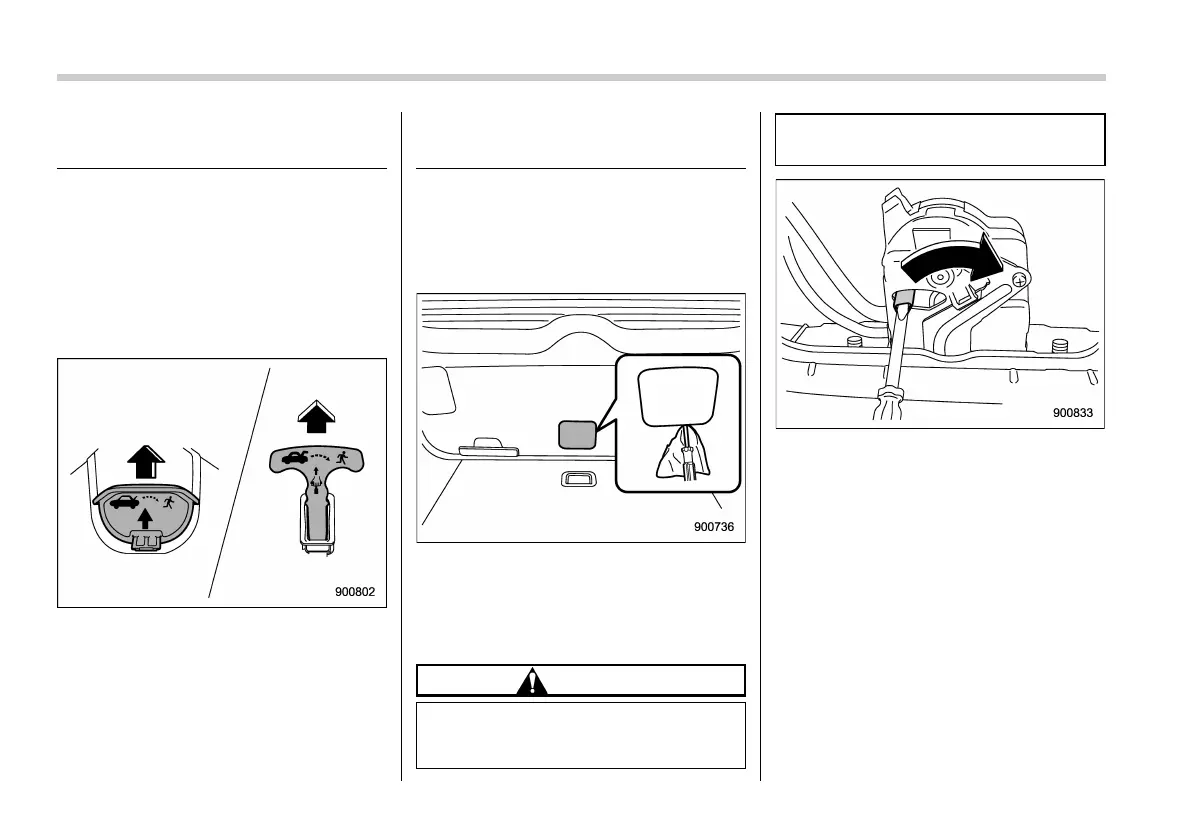 900802

900736

900833