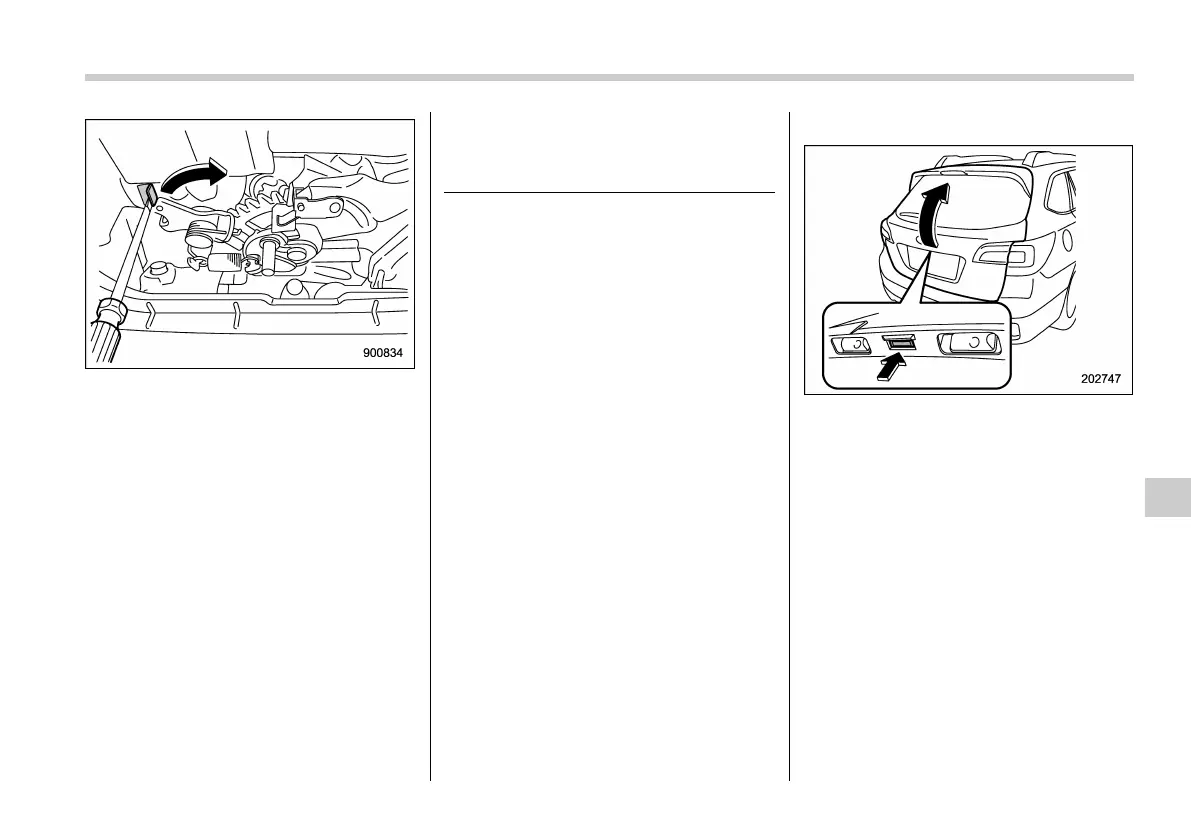 900834

202747