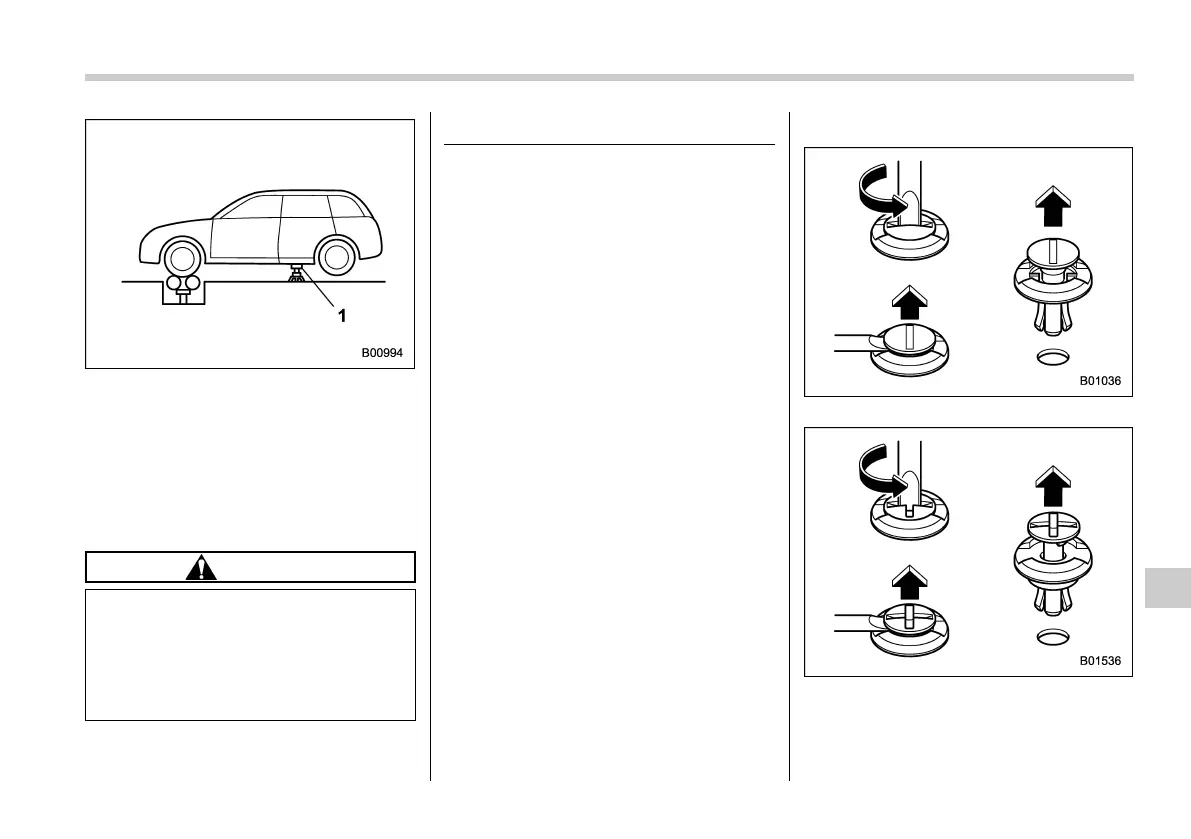 1

B00994

B01036

B01536