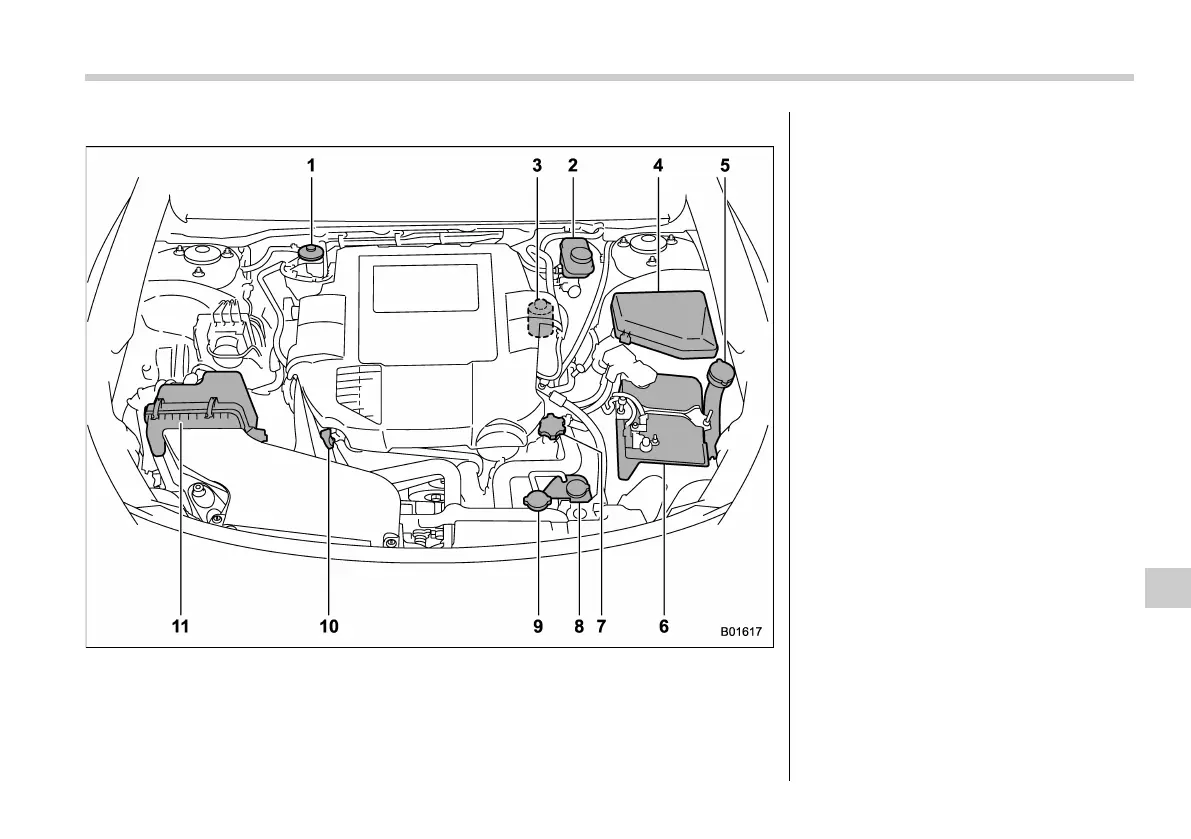 1
3
2
4
5
11
10
9
8
7
6
B01617